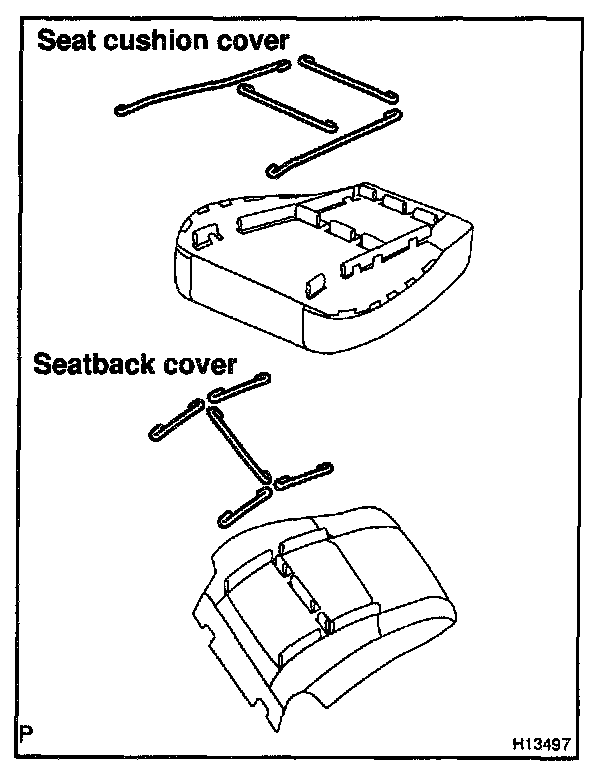 Seat cushion cover

Seatback cover

P

H13497