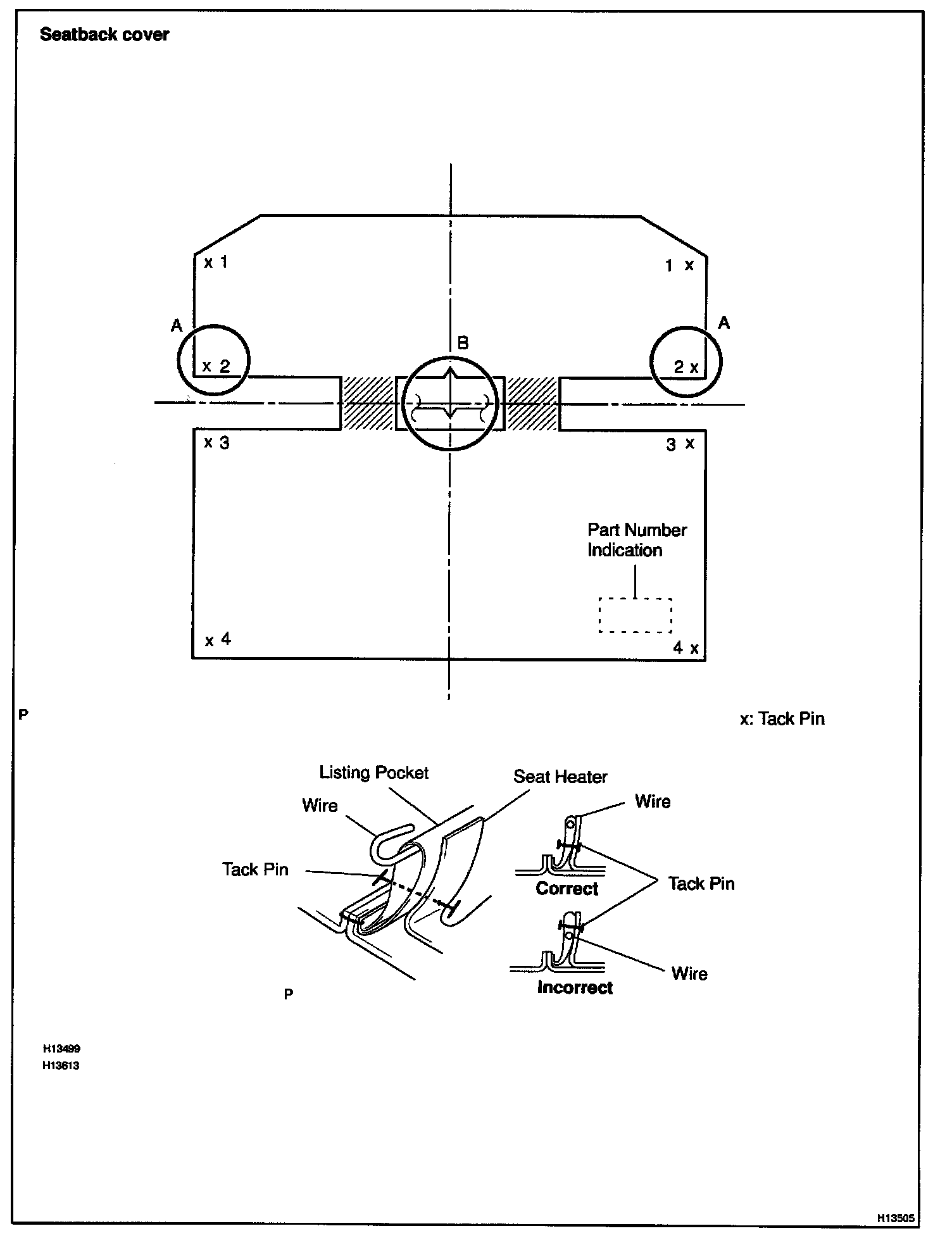 Seatback cover

x 1
1 x
A
A
B
x 2
2 x
x 3
3 x
Part Number Indication
x 4
4 x

P

x: Tack Pin

Listing Pocket
Seat Heater
Wire
Wire
Tack Pin
Correct
Tack Pin
Wire
Incorrect

P

H13499
H13613

H13505