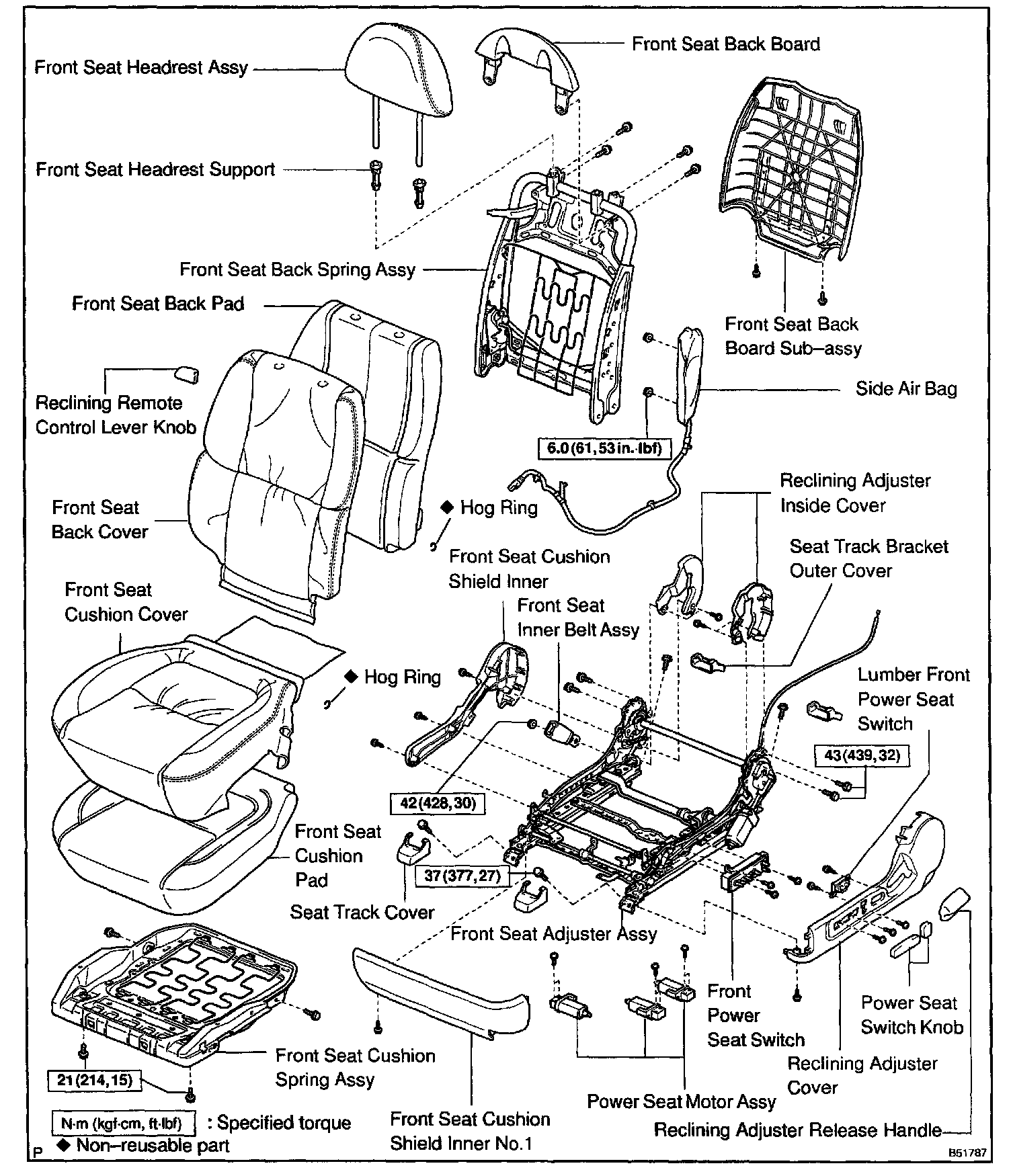 Front Seat Headrest Assy

Front Seat Back Board

Front Seat Headrest Support

Front Seat Back Spring Assy

Front Seat Back Pad

Front Seat Back Board Sub–assy

Reclining Remote Control Lever Knob

Side Air Bag

6.0 (61, 53 in.·lbf)

Front Seat Back Cover

◆ Hog Ring

Reclining Adjuster Inside Cover

Front Seat Cushion Shield Inner

Seat Track Bracket Outer Cover

Front Seat Cushion Cover

Front Seat Inner Belt Assy

◆ Hog Ring

Lumber Front Power Seat Switch

43 (439, 32)

42 (428, 30)

Front Seat Cushion Pad

37 (377, 27)

Seat Track Cover

Front Seat Adjuster Assy

Front Power Seat Switch

Power Seat Switch Knob

Front Seat Cushion Spring Assy

Reclining Adjuster Cover

21 (214, 15)

Power Seat Motor Assy

N·m (kgf·cm, ft·lbf) : Specified torque

◆ Non–reusable part

Front Seat Cushion Shield Inner No.1

Reclining Adjuster Release Handle

P

B51787