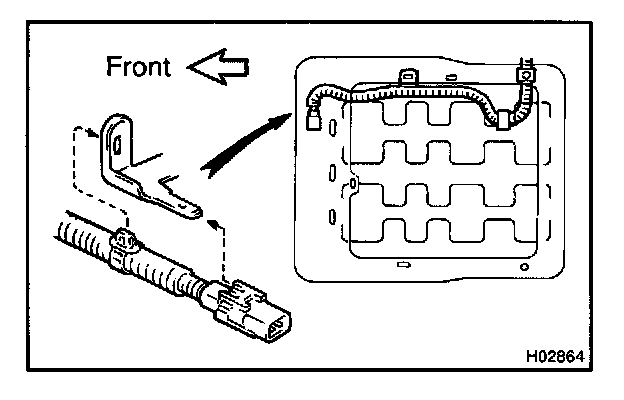 Front

H02864