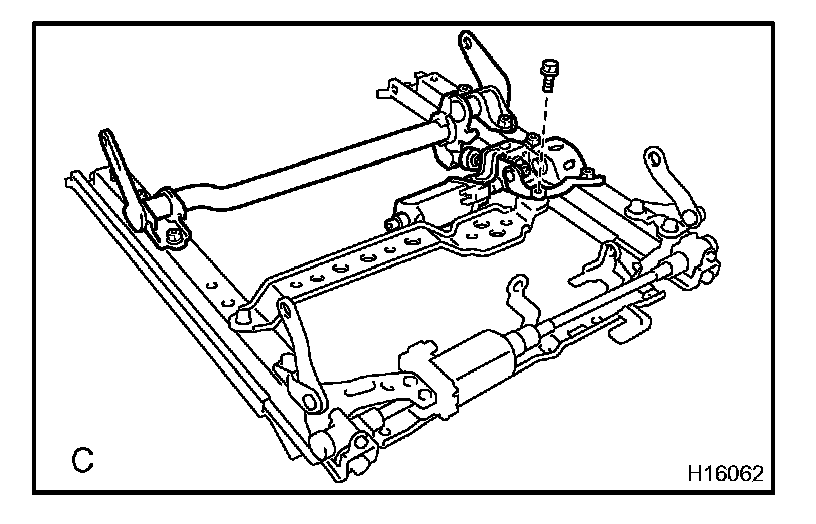 C

H16062