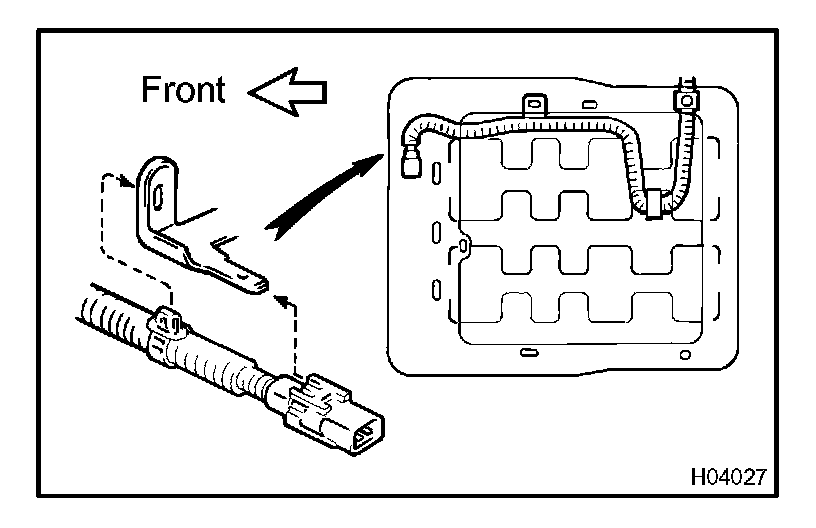 Front

H04027