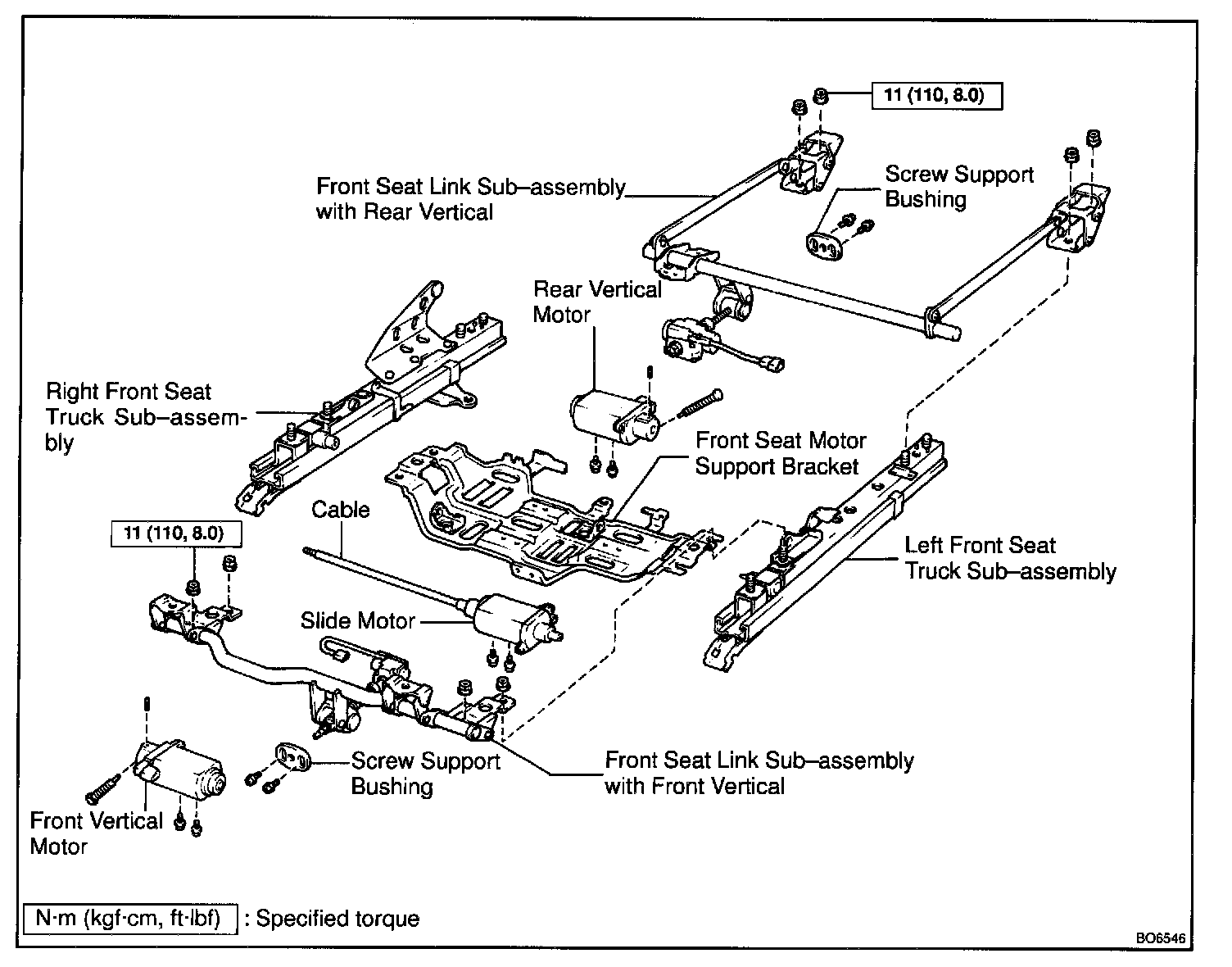 11 (110, 8.0)

Front Seat Link Sub–assembly with Rear Vertical

Screw Support Bushing

Rear Vertical Motor

Right Front Seat Truck Sub–assembly

Front Seat Motor Support Bracket

Cable

11 (110, 8.0)

Left Front Seat Truck Sub–assembly

Slide Motor

Screw Support Bushing

Front Seat Link Sub–assembly with Front Vertical

Front Vertical Motor

N·m (kgf·cm, ft·lbf) : Specified torque

BO6546