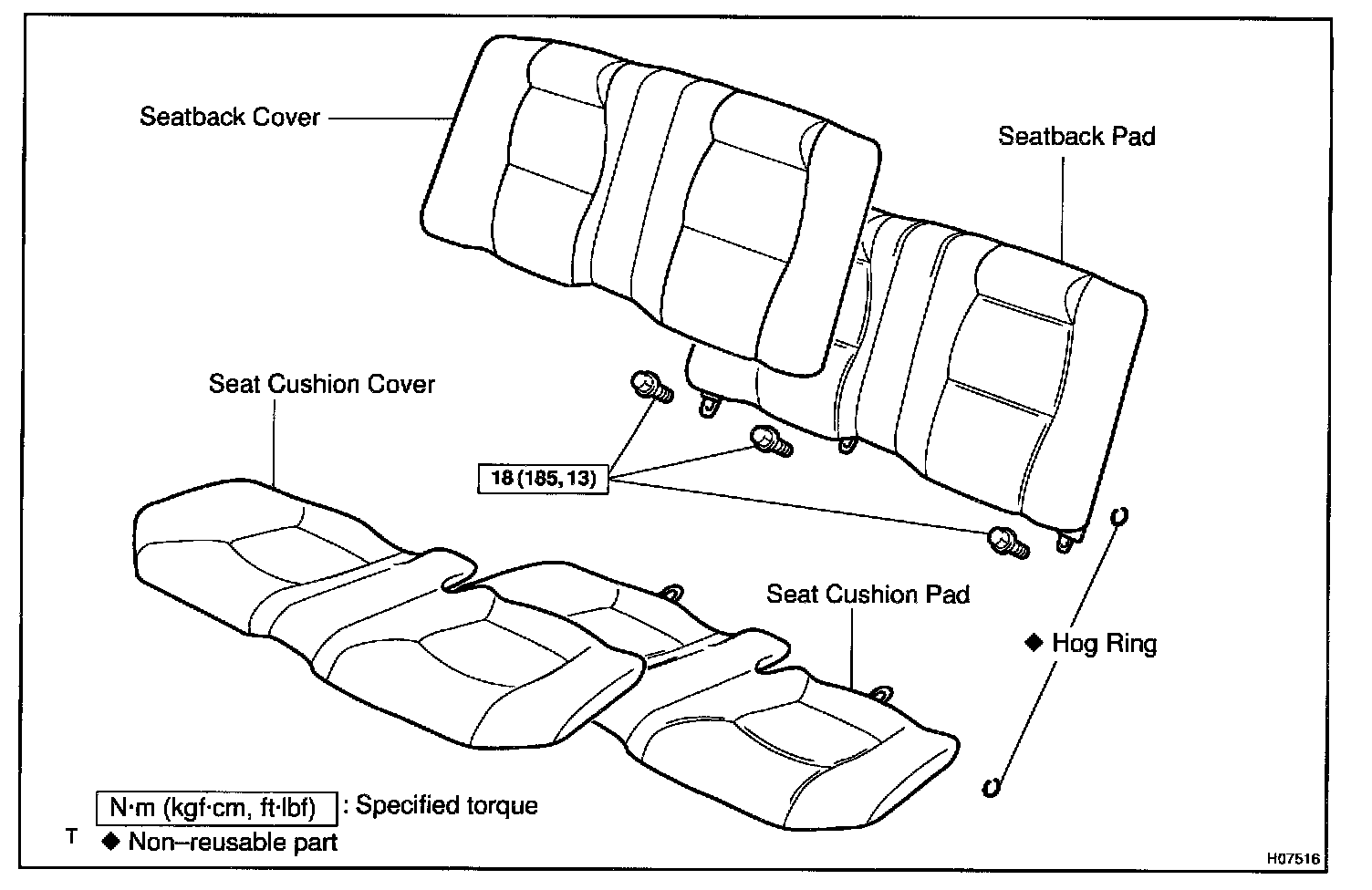 Seatback Cover

Seatback Pad

Seat Cushion Cover

18 (185, 13)

Seat Cushion Pad

◆ Hog Ring

N·m (kgf·cm, ft·lbf) : Specified torque

T ◆ Non–reusable part

H07516