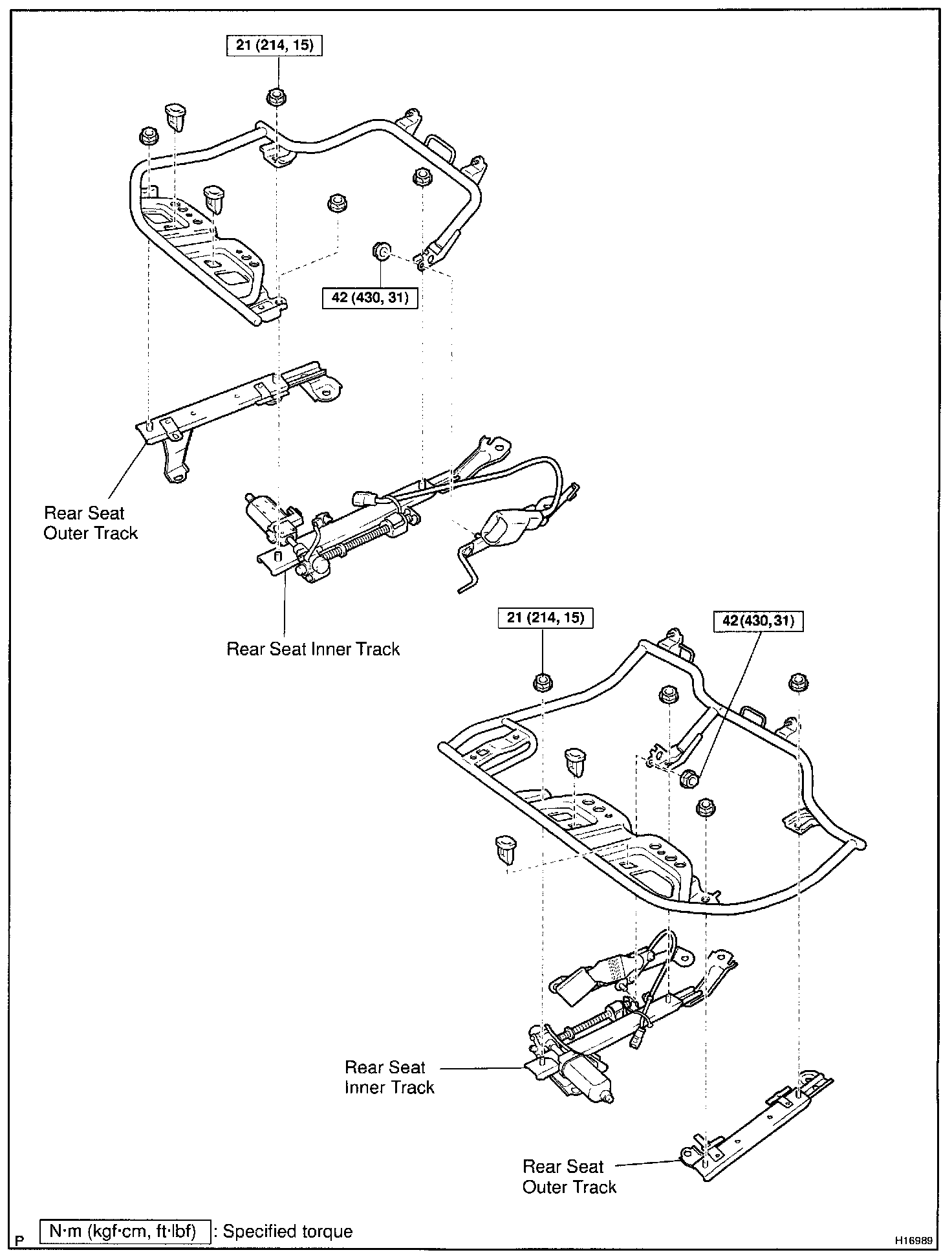 21 (214, 15)

42 (430, 31)

Rear Seat Outer Track

Rear Seat Inner Track

21 (214, 15)

42(430,31)

Rear Seat Inner Track

Rear Seat Outer Track

P N·m (kgf·cm, ft·lbf) : Specified torque

H16989