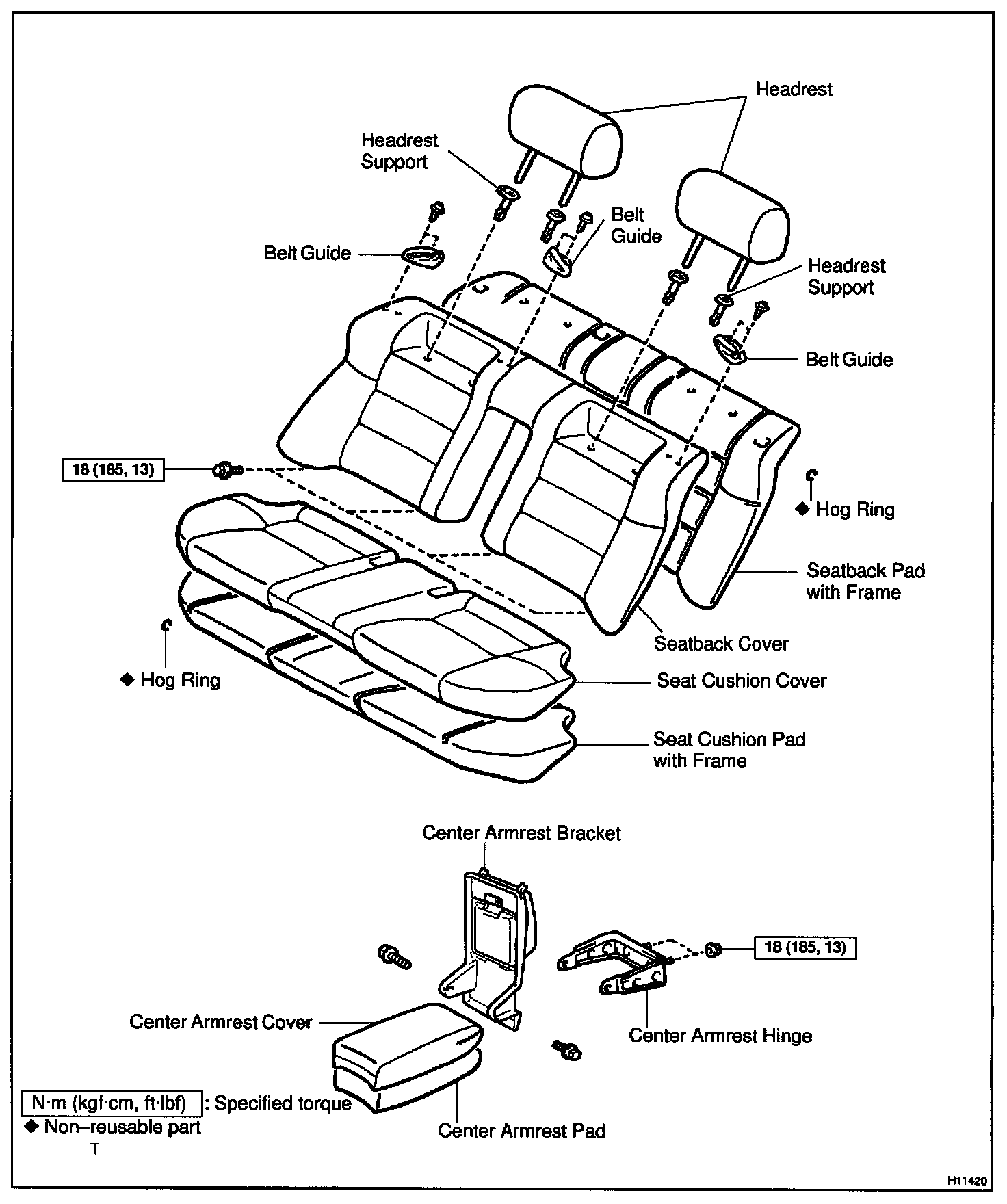 Headrest

Headrest Support

Belt Guide

Belt Guide

Headrest Support

Belt Guide

18 (185, 13)

◆ Hog Ring

Seatback Pad with Frame

Seatback Cover

◆ Hog Ring

Seat Cushion Cover

Seat Cushion Pad with Frame

Center Armrest Bracket

18 (185, 13)

Center Armrest Cover

Center Armrest Hinge

N·m (kgf·cm, ft·lbf) : Specified torque

◆ Non–reusable part

T

Center Armrest Pad

H11420