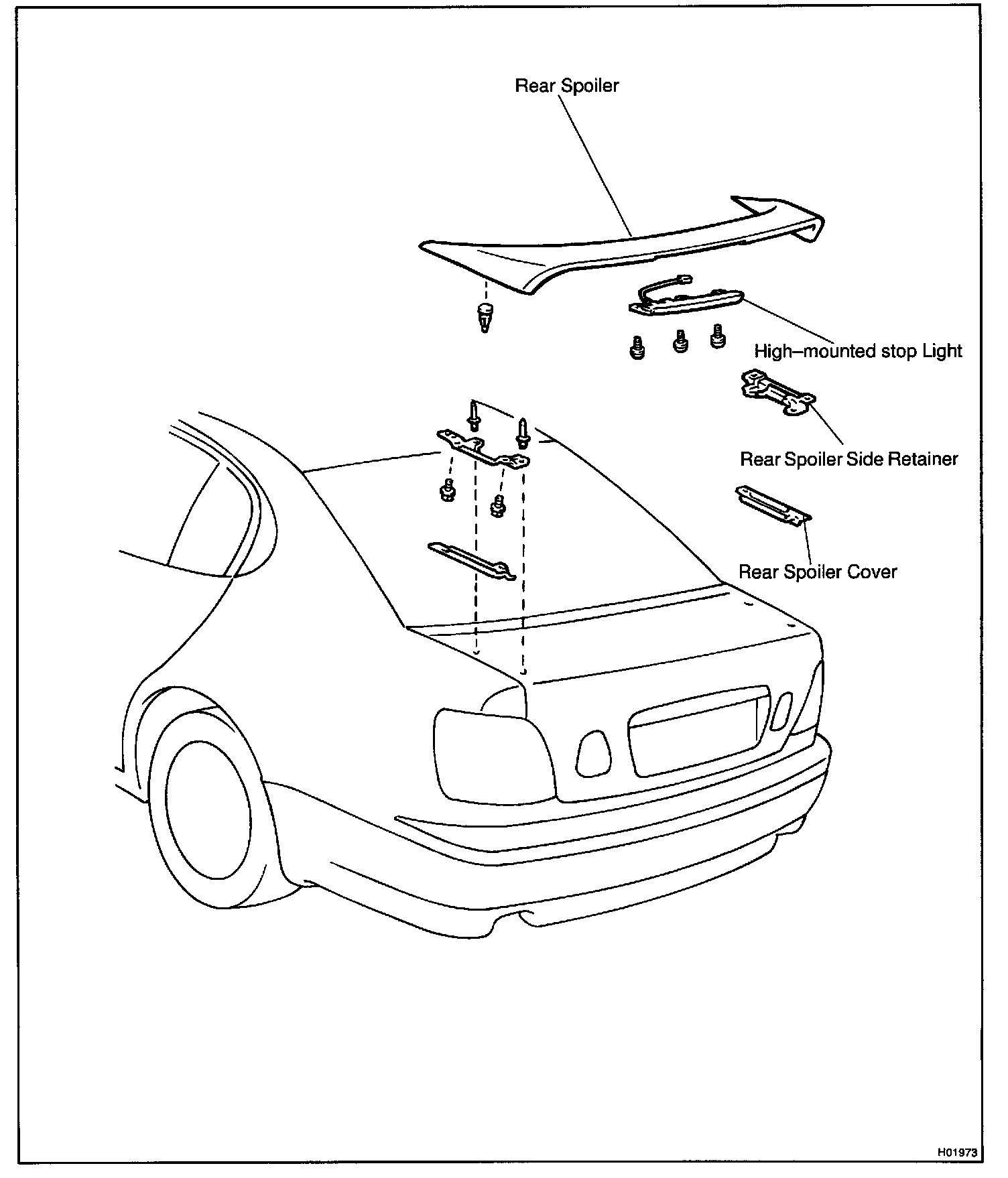 Rear Spoiler

High–mounted stop Light

Rear Spoiler Side Retainer

Rear Spoiler Cover

H01973