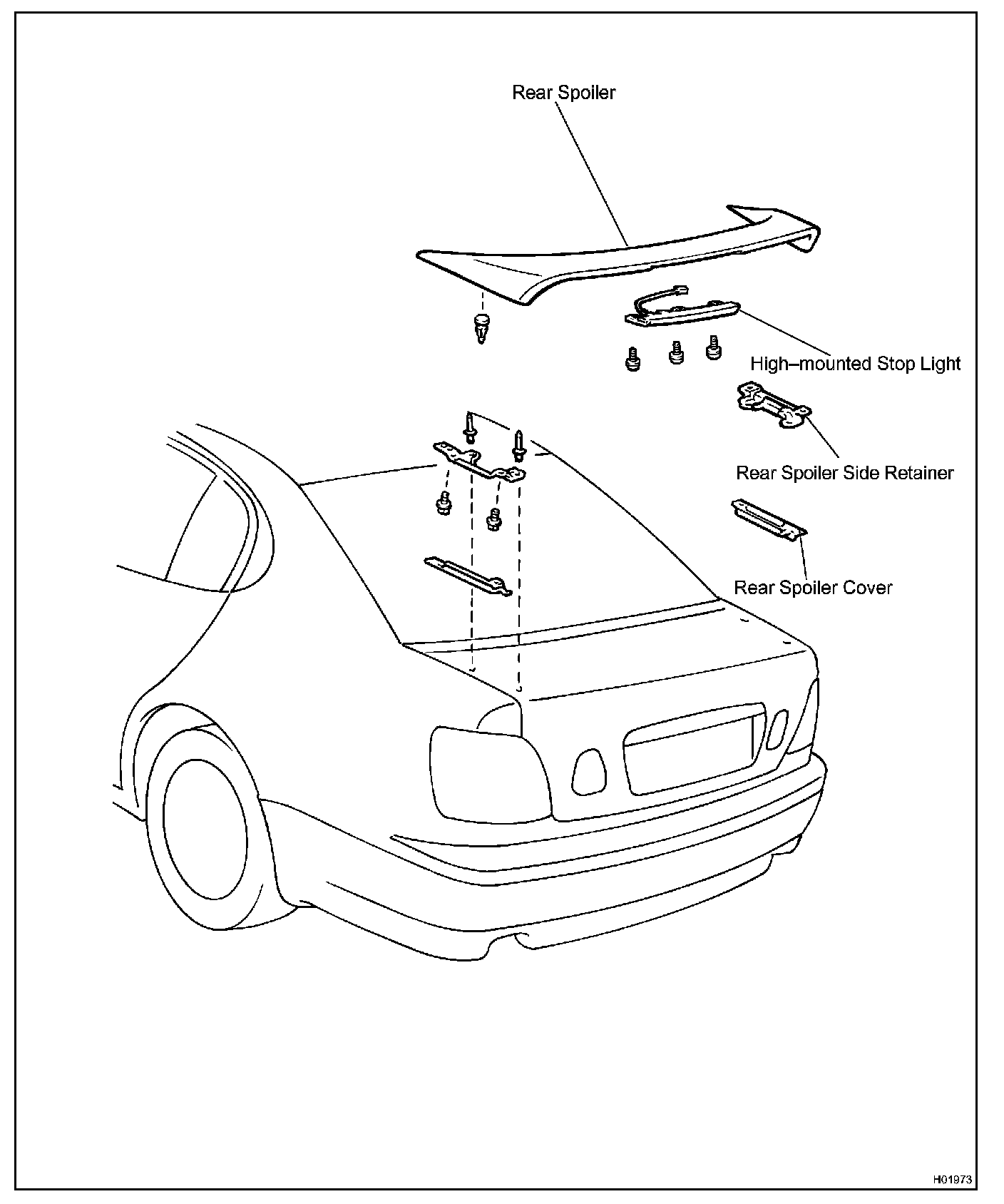 Rear Spoiler

High–mounted Stop Light

Rear Spoiler Side Retainer

Rear Spoiler Cover

H01973