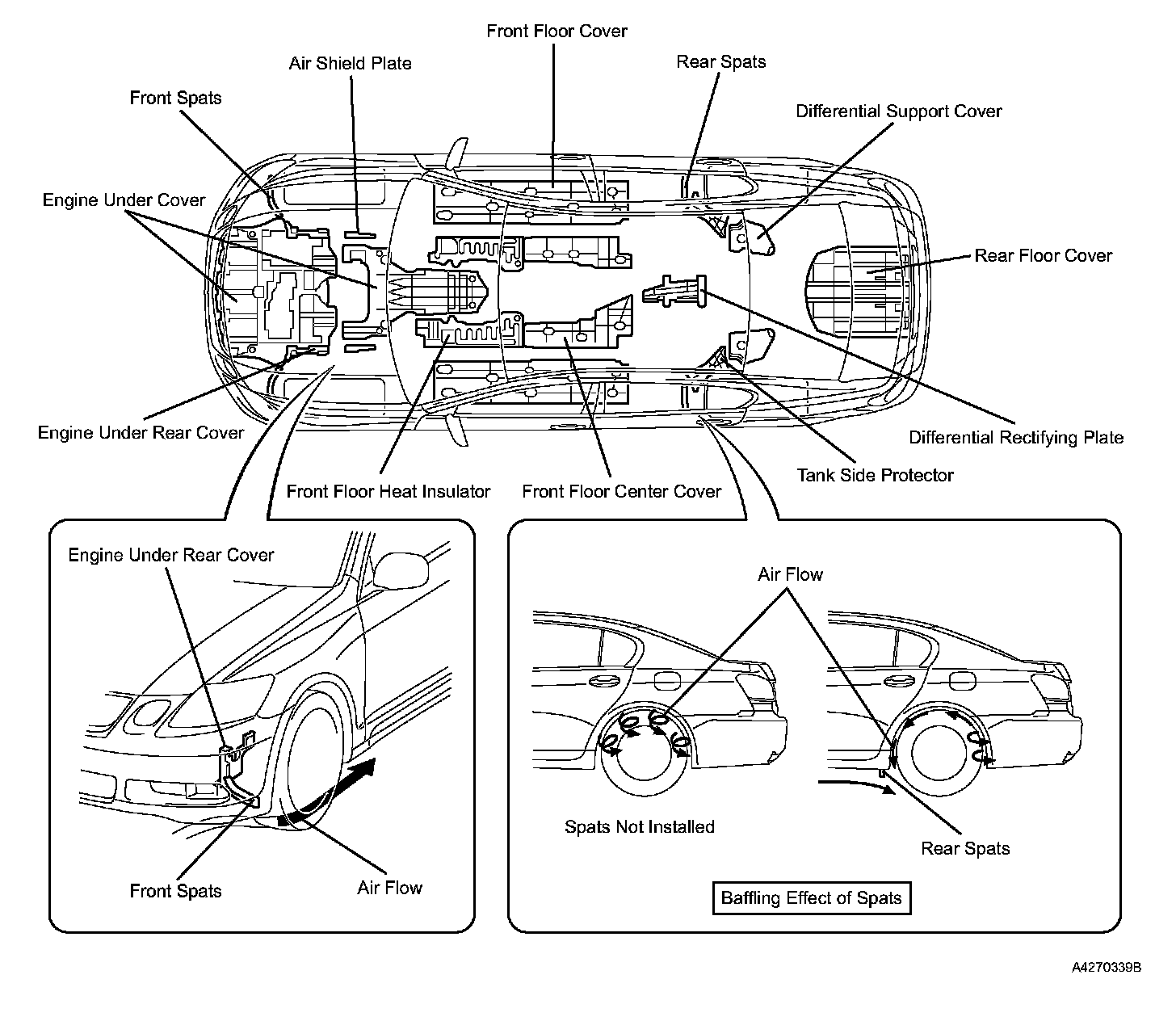 Front Floor Cover

Air Shield Plate

Rear Spats

Front Spats

Differential Support Cover

Engine Under Cover

Rear Floor Cover

Engine Under Rear Cover

Differential Rectifying Plate

Tank Side Protector

Front Floor Heat Insulator

Front Floor Center Cover

Engine Under Rear Cover

Front Spats

Air Flow

Air Flow

Spats Not Installed

Rear Spats

Baffling Effect of Spats

A4270339B