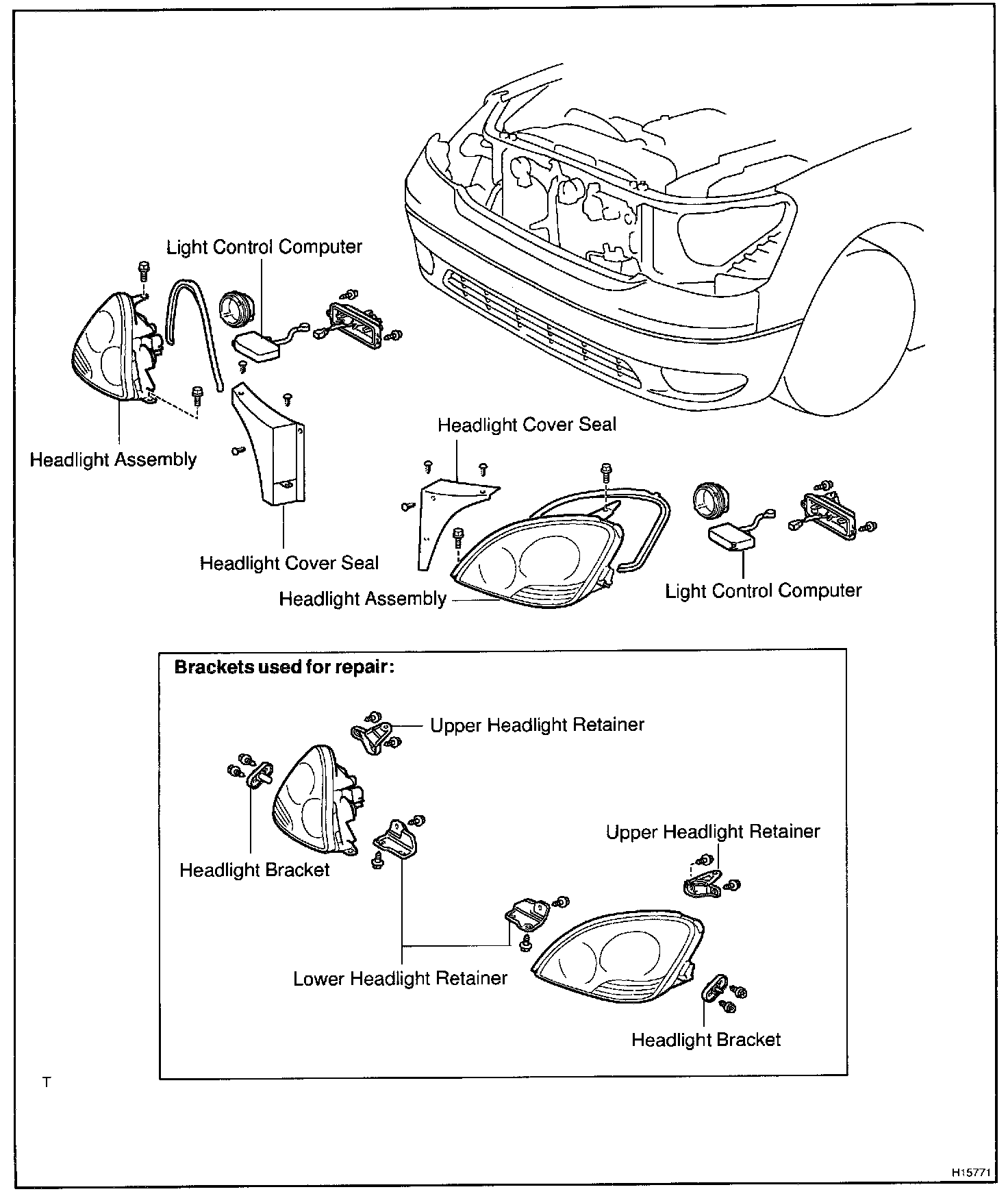 Light Control Computer

Headlight Assembly

Headlight Cover Seal

Headlight Cover Seal

Headlight Assembly

Light Control Computer

Brackets used for repair:

Upper Headlight Retainer

Headlight Bracket

Upper Headlight Retainer

Lower Headlight Retainer

Headlight Bracket

T

H15771