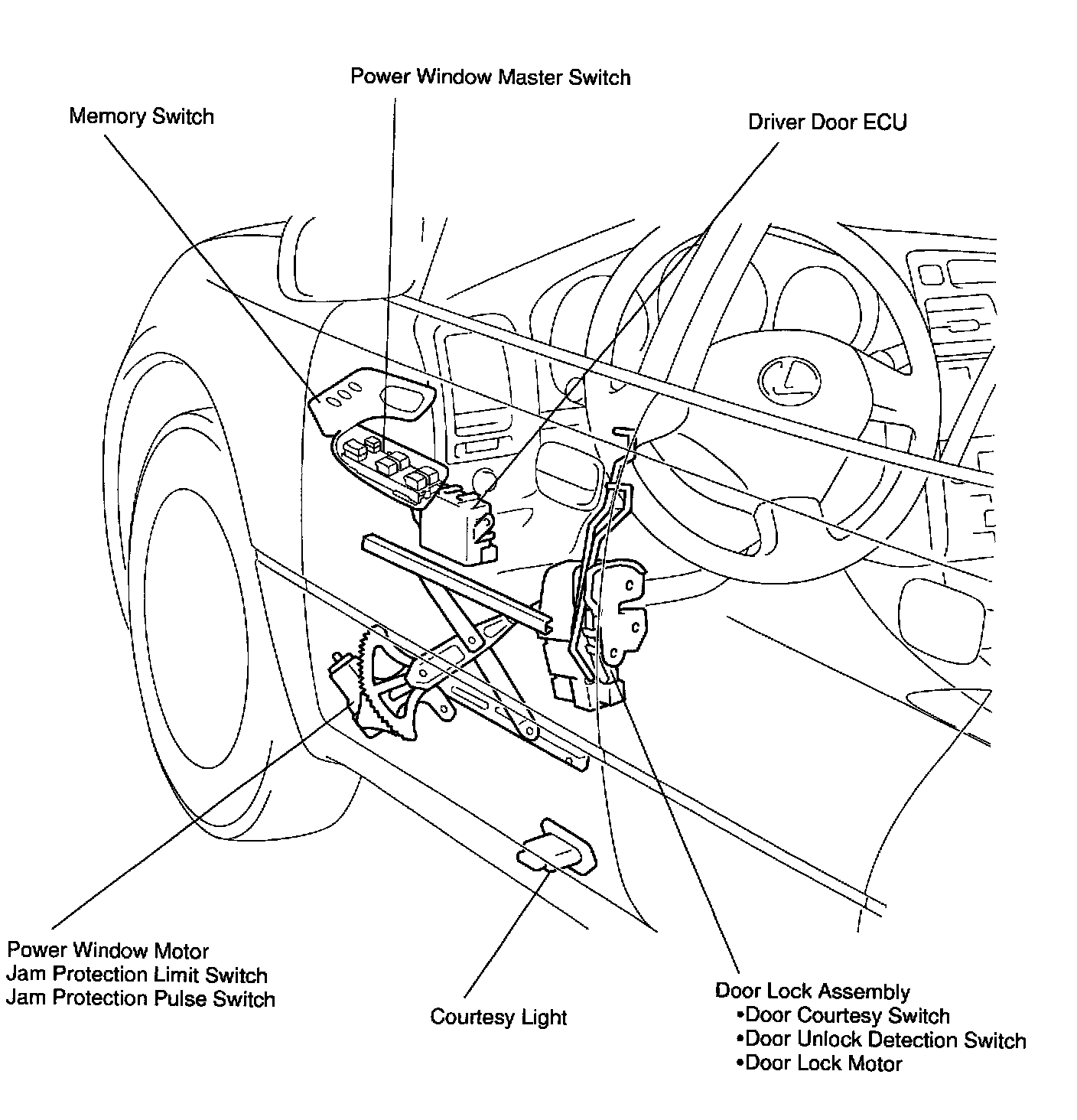 Power Window Master Switch

Memory Switch

Driver Door ECU

Power Window Motor
Jam Protection Limit Switch
Jam Protection Pulse Switch

Courtesy Light

Door Lock Assembly
•Door Courtesy Switch
•Door Unlock Detection Switch
•Door Lock Motor