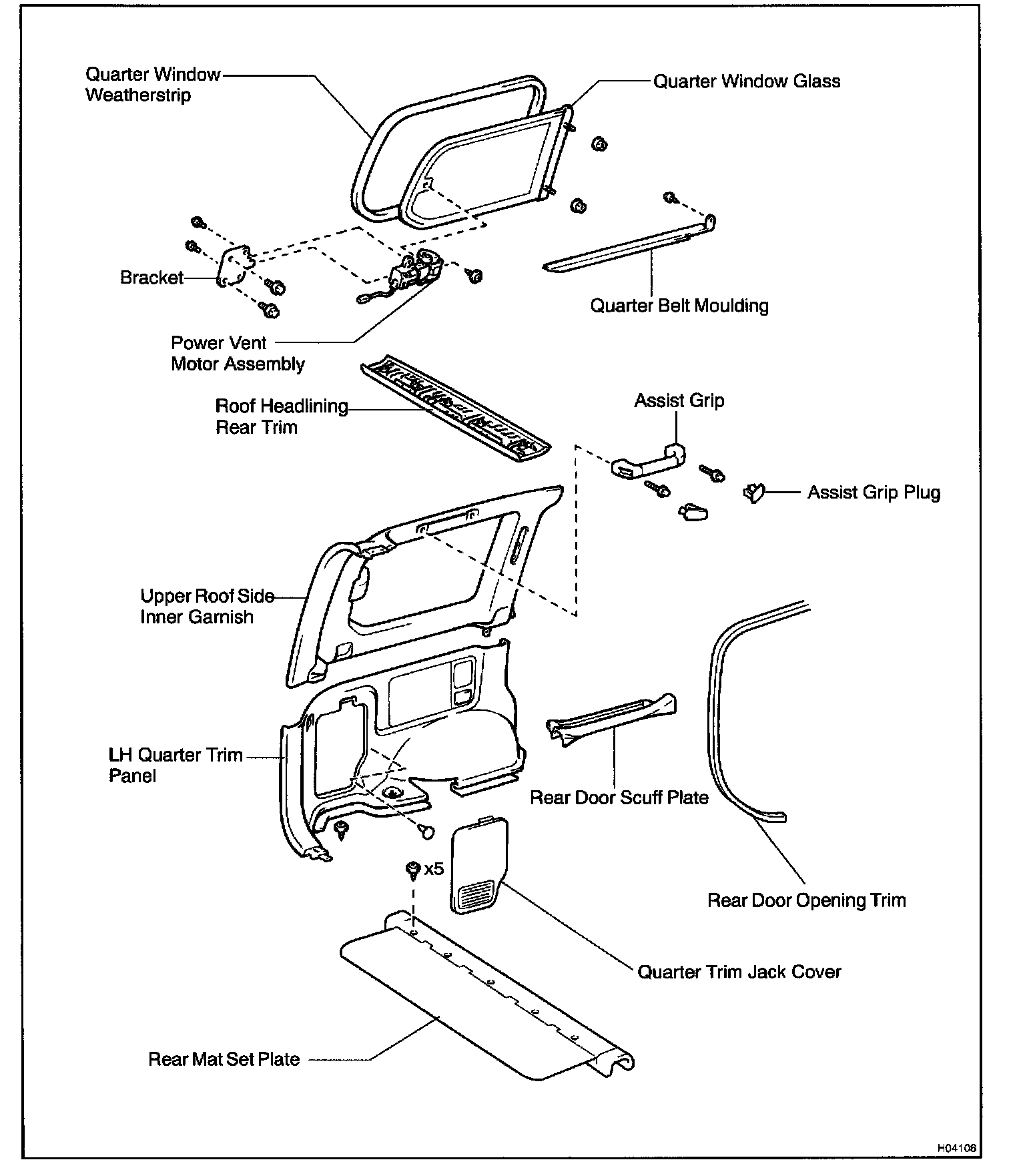 Quarter Window Weatherstrip

Quarter Window Glass

Bracket

Quarter Belt Moulding

Power Vent Motor Assembly

Roof Headlining Rear Trim

Assist Grip

Assist Grip Plug

Upper Roof Side Inner Garnish

LH Quarter Trim Panel

Rear Door Scuff Plate

x5

Rear Door Opening Trim

Quarter Trim Jack Cover

Rear Mat Set Plate

H04106