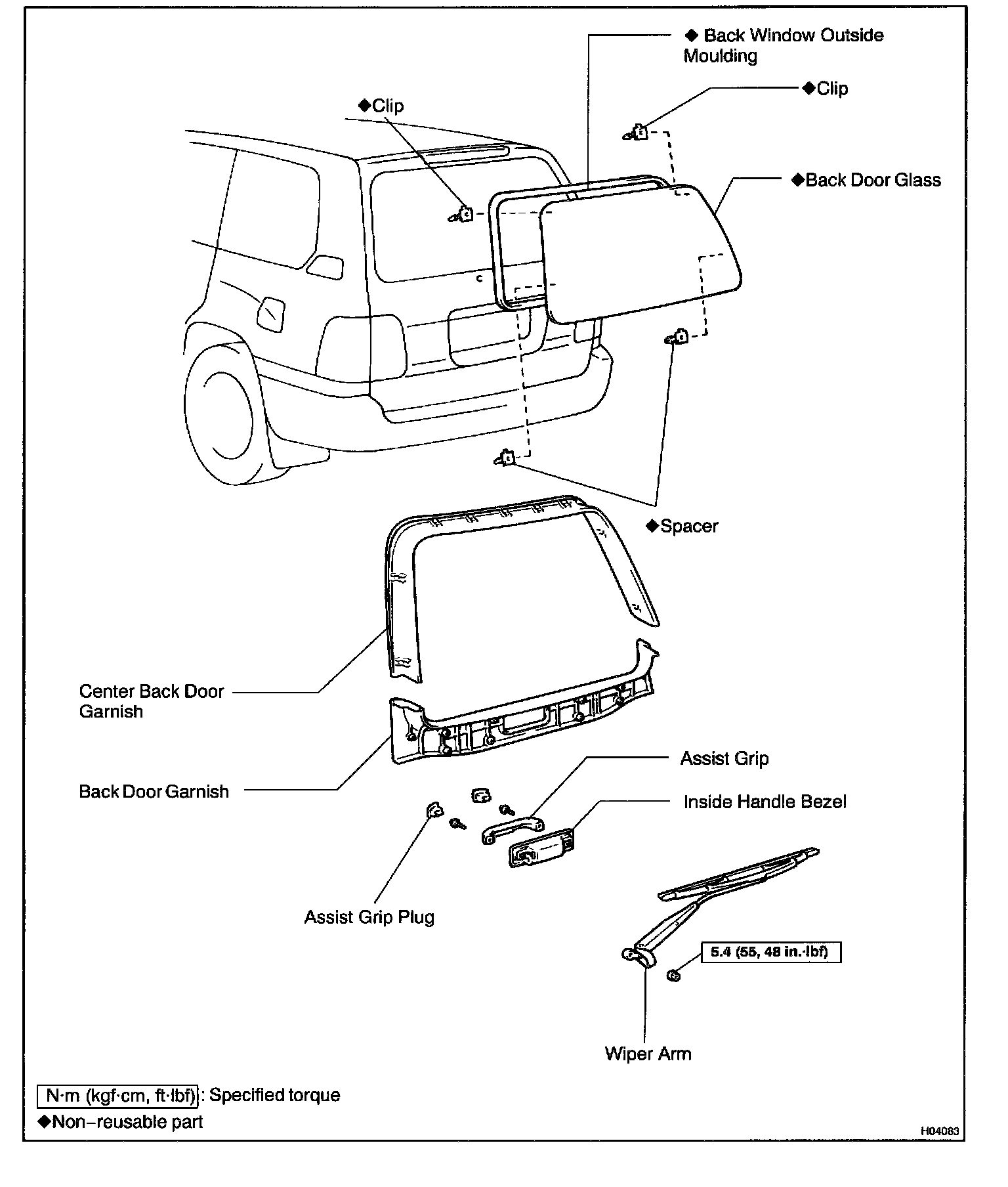 ◆ Back Window Outside Moulding

◆Clip

◆Clip

◆Back Door Glass

◆Spacer

Center Back Door Garnish

Back Door Garnish

Assist Grip

Inside Handle Bezel

Assist Grip Plug

5.4 (55, 48 in.·lbf)

Wiper Arm

N·m (kgf·cm, ft·lbf) : Specified torque

◆Non–reusable part

H04083