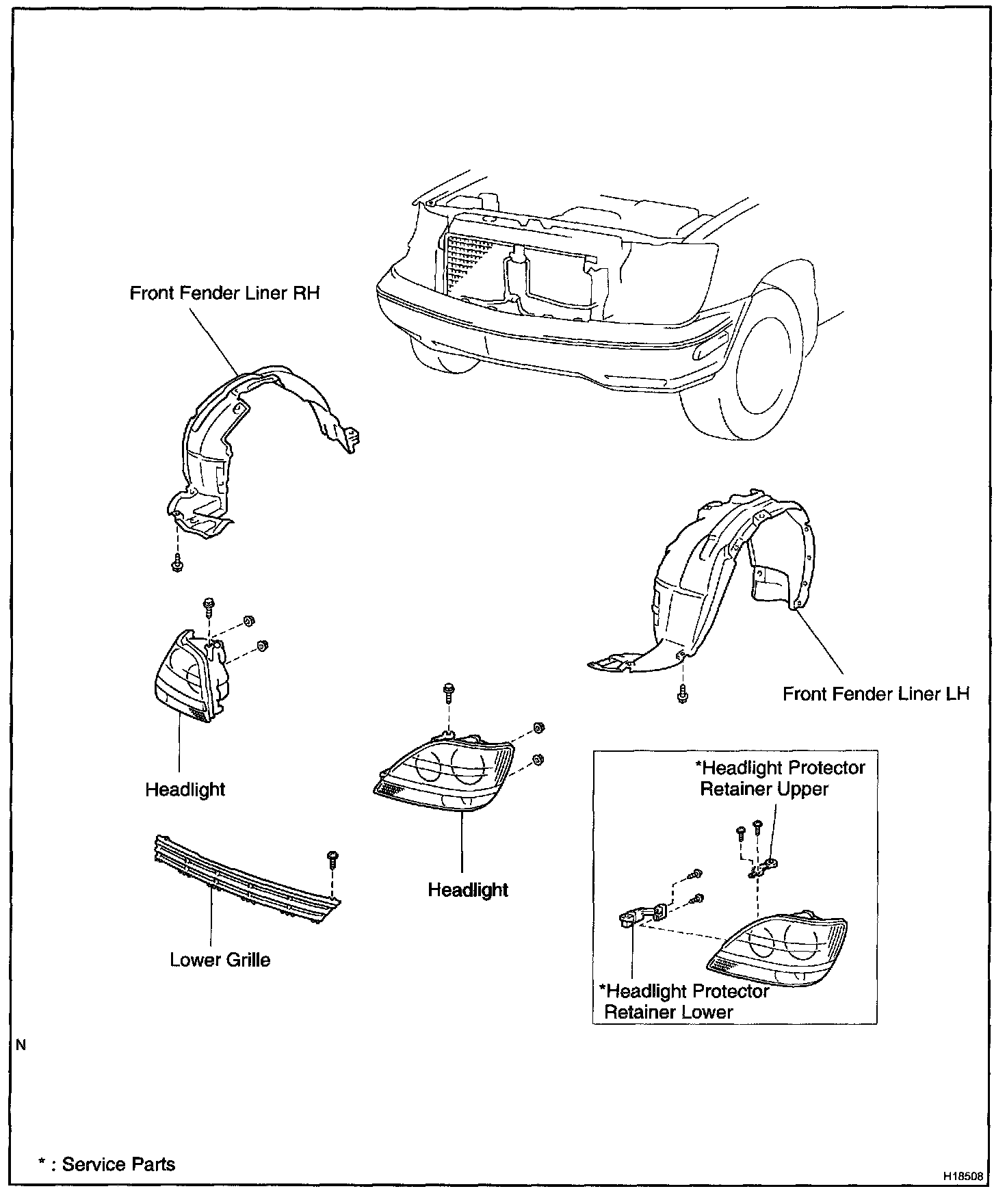 Front Fender Liner RH

Front Fender Liner LH

Headlight

Headlight

*Headlight Protector Retainer Upper

Lower Grille

*Headlight Protector Retainer Lower

N

* : Service Parts

H18508