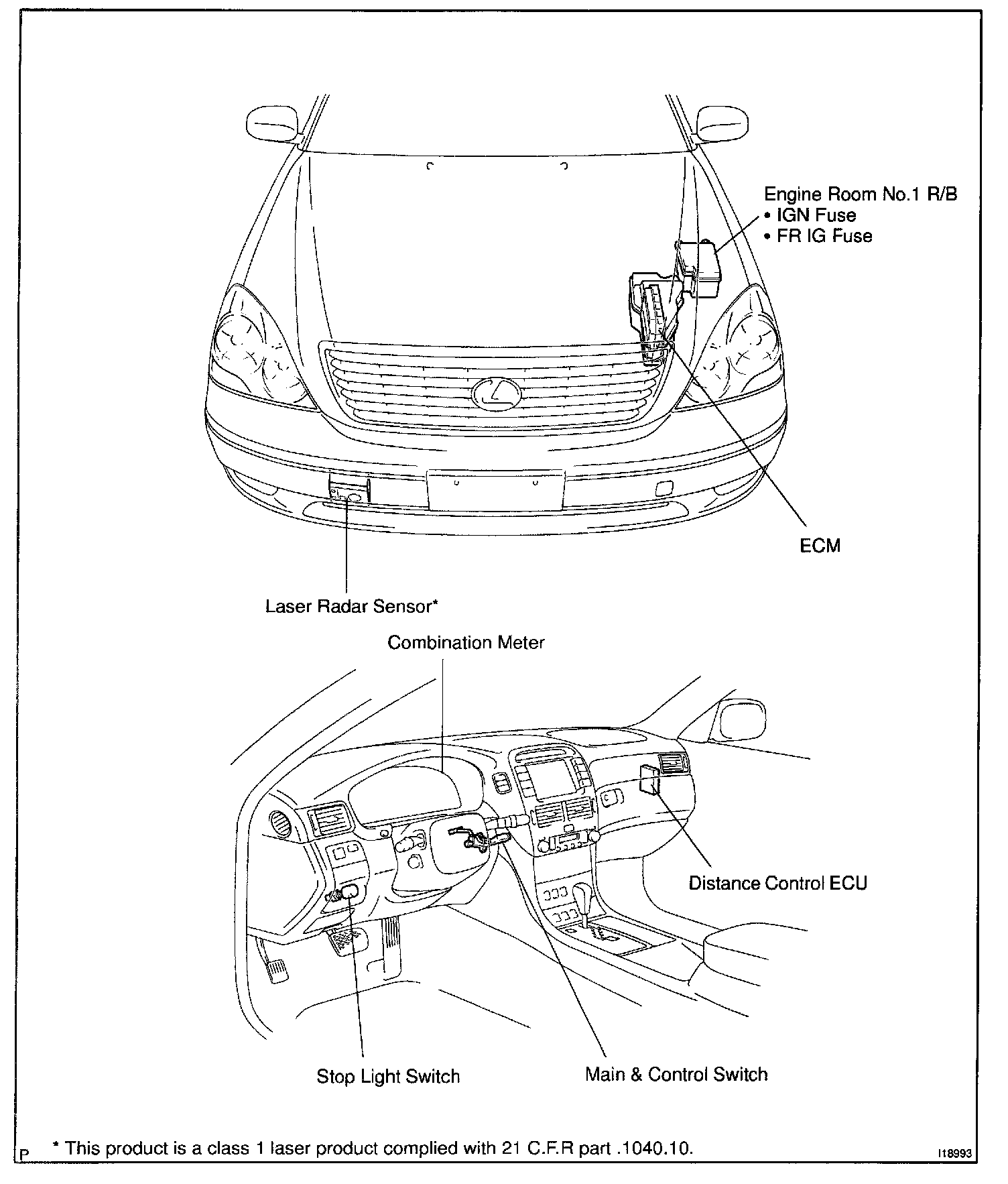 Engine Room No.1 R/B
• IGN Fuse
• FR IG Fuse

ECM

Laser Radar Sensor*

Combination Meter

Distance Control ECU

Stop Light Switch

Main & Control Switch

P * This product is a class 1 laser product complied with 21 C.F.R part .1040.10.

I18993