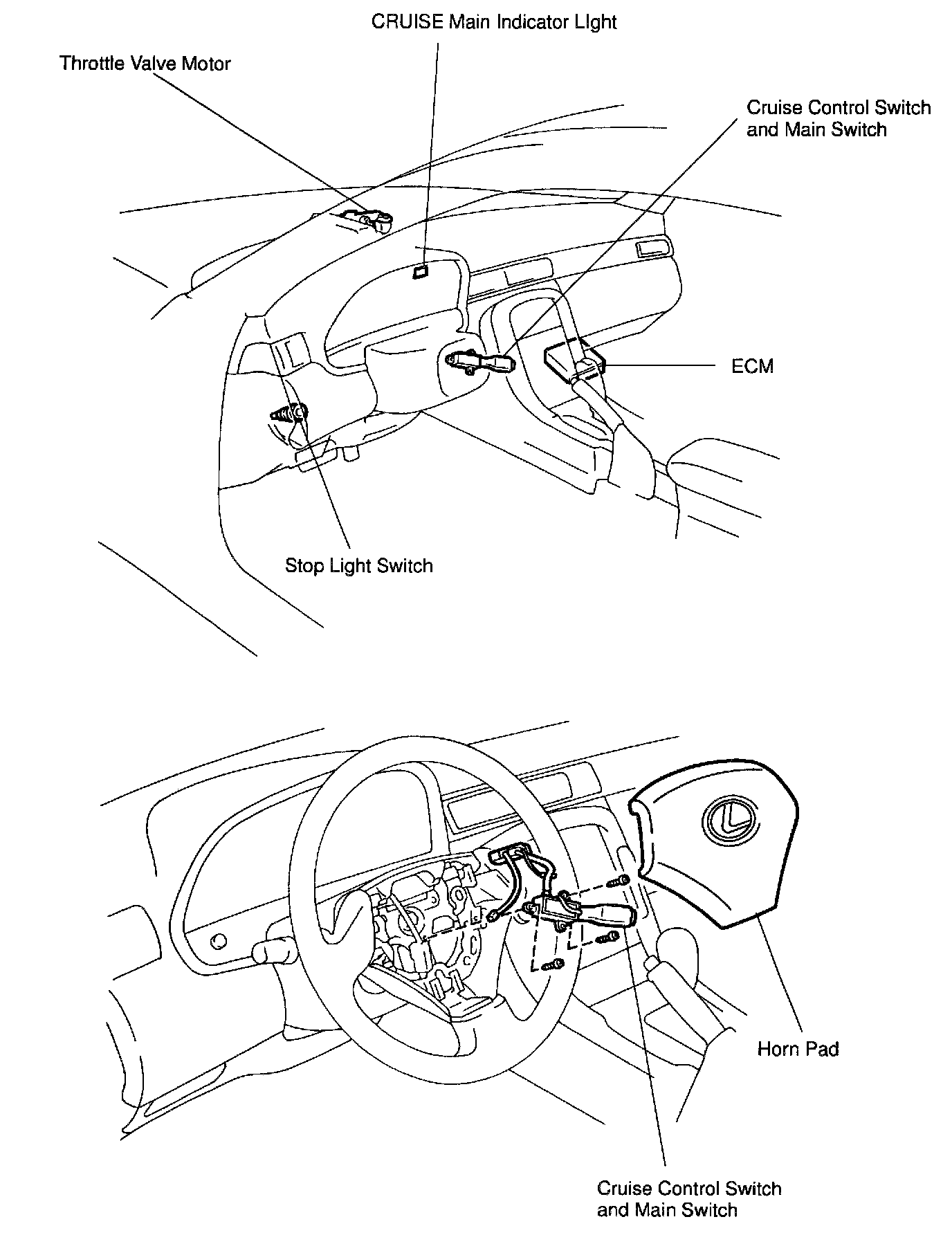 CRUISE Main Indicator LIght

Throttle Valve Motor

Cruise Control Switch and Main Switch

ECM

Stop Light Switch

Horn Pad

Cruise Control Switch and Main Switch