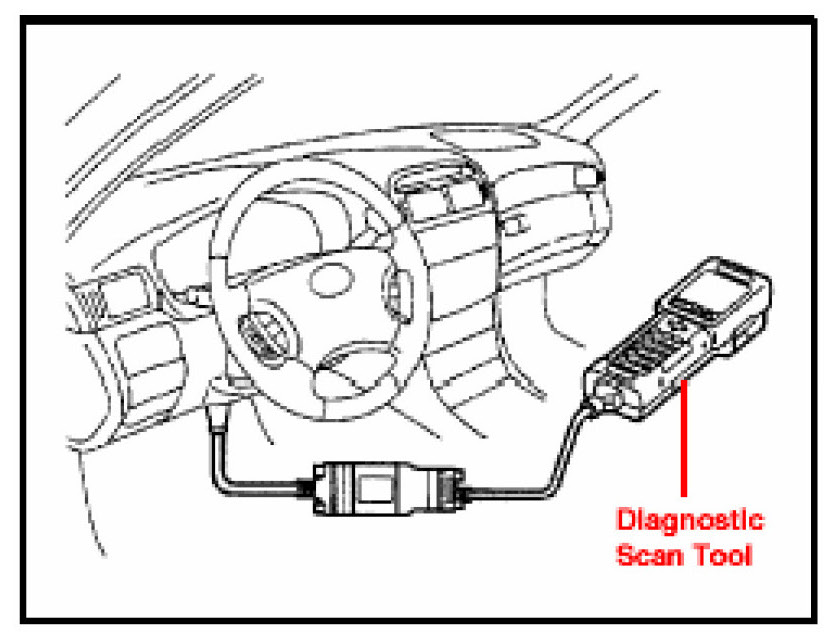 Diagnostic
Scan Tool