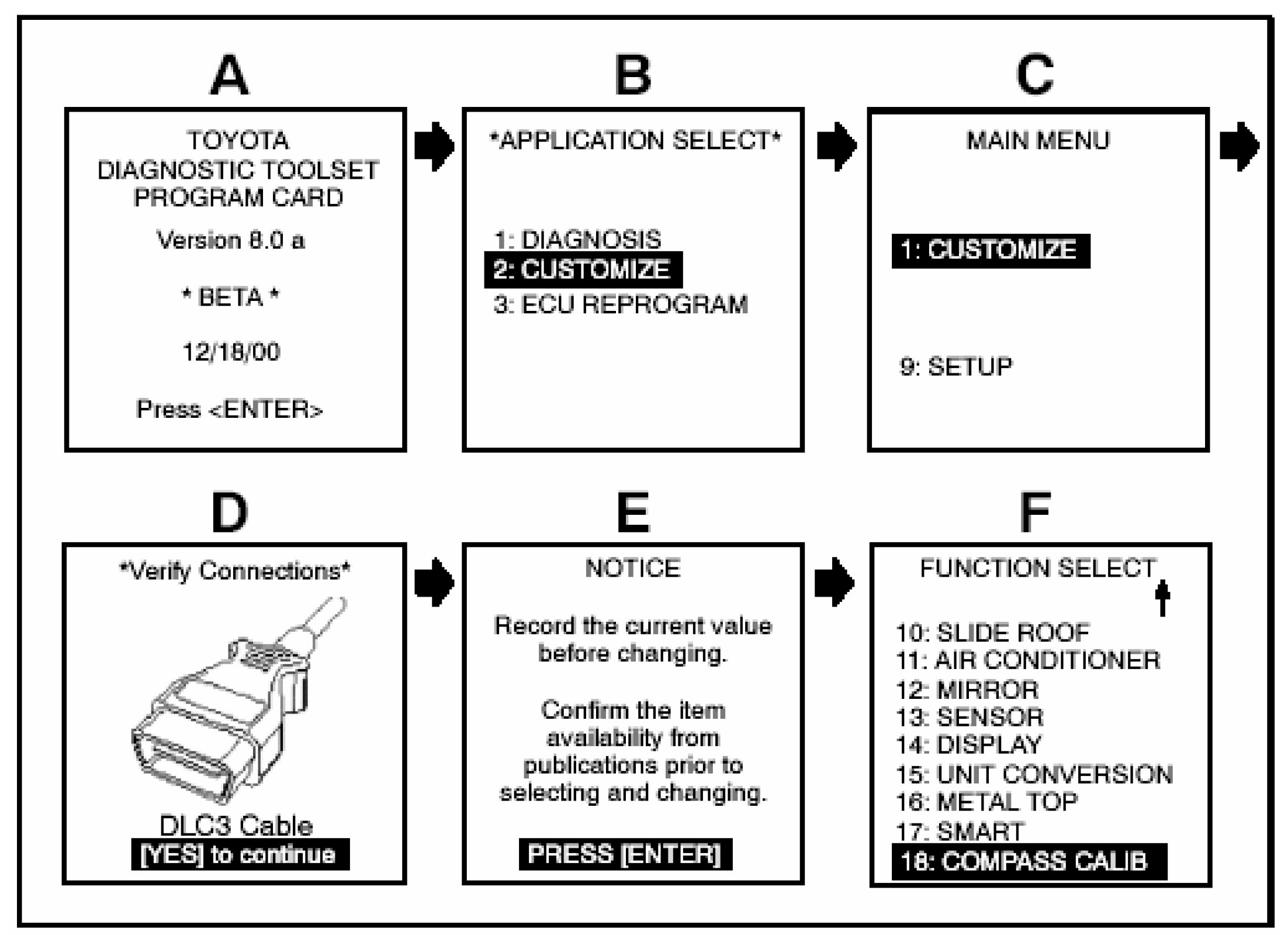 A

TOYOTA
DIAGNOSTIC TOOLSET
PROGRAM CARD

Version 8.0 a

* BETA *

12/18/00

Press <ENTER>

B

*APPLICATION SELECT*

1: DIAGNOSIS
2: CUSTOMIZE
3: ECU REPROGRAM

C

MAIN MENU

1: CUSTOMIZE

9: SETUP

D

*Verify Connections*

DLC3 Cable
[YES] to continue

E

NOTICE

Record the current value before changing.

Confirm the item availability from publications prior to selecting and changing.

PRESS [ENTER]

F

FUNCTION SELECT

10: SLIDE ROOF
11: AIR CONDITIONER
12: MIRROR
13: SENSOR
14: DISPLAY
15: UNIT CONVERSION
16: METAL TOP
17: SMART
18: COMPASS CALIB