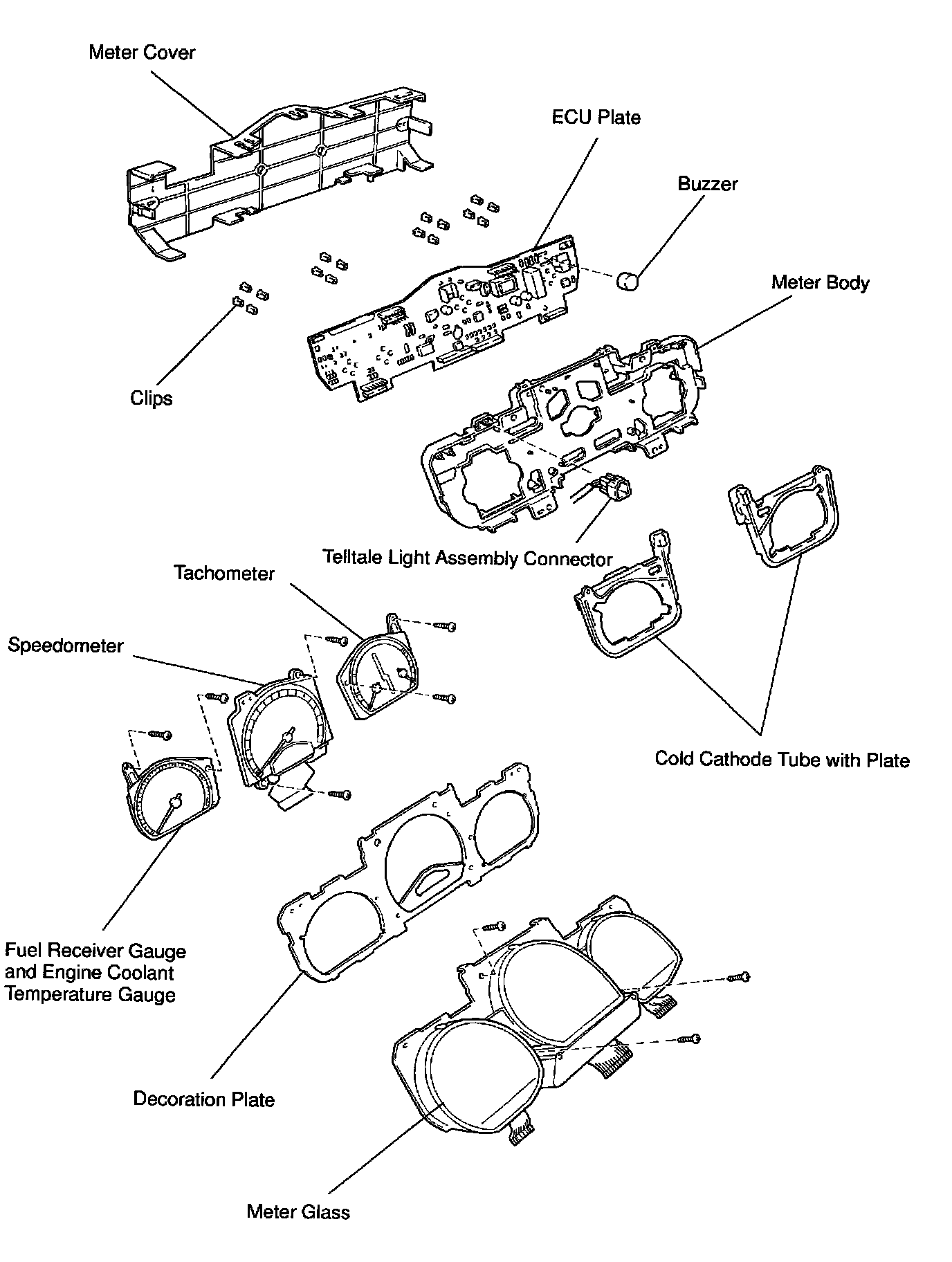 Meter Cover

ECU Plate

Buzzer

Meter Body

Clips

Telltale Light Assembly Connector

Tachometer

Speedometer

Cold Cathode Tube with Plate

Fuel Receiver Gauge and Engine Coolant Temperature Gauge

Decoration Plate

Meter Glass