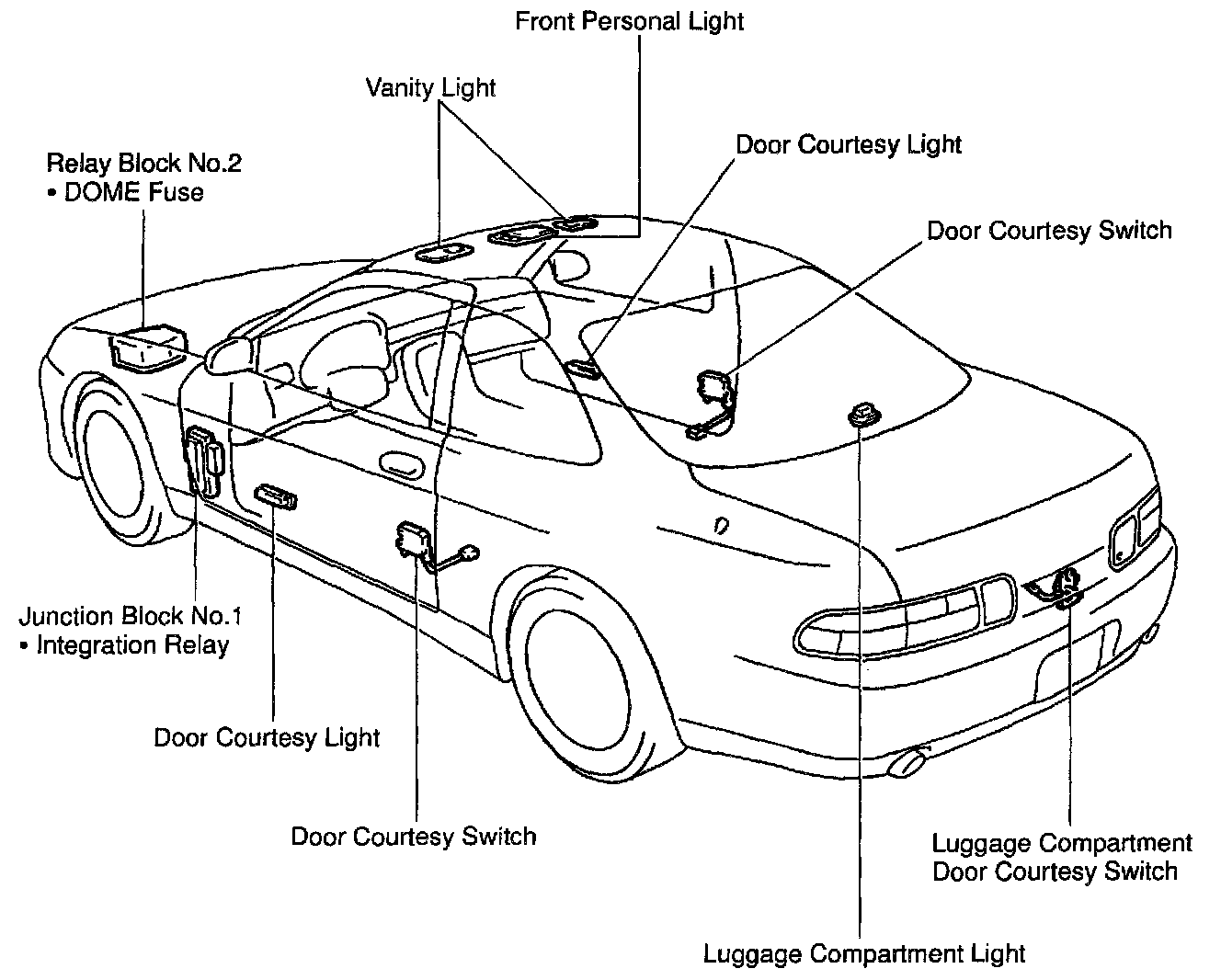 Front Personal Light

Vanity Light

Door Courtesy Light

Relay Block No.2
• DOME Fuse

Door Courtesy Switch

Junction Block No.1
• Integration Relay

Door Courtesy Light

Door Courtesy Switch

Luggage Compartment
Door Courtesy Switch

Luggage Compartment Light