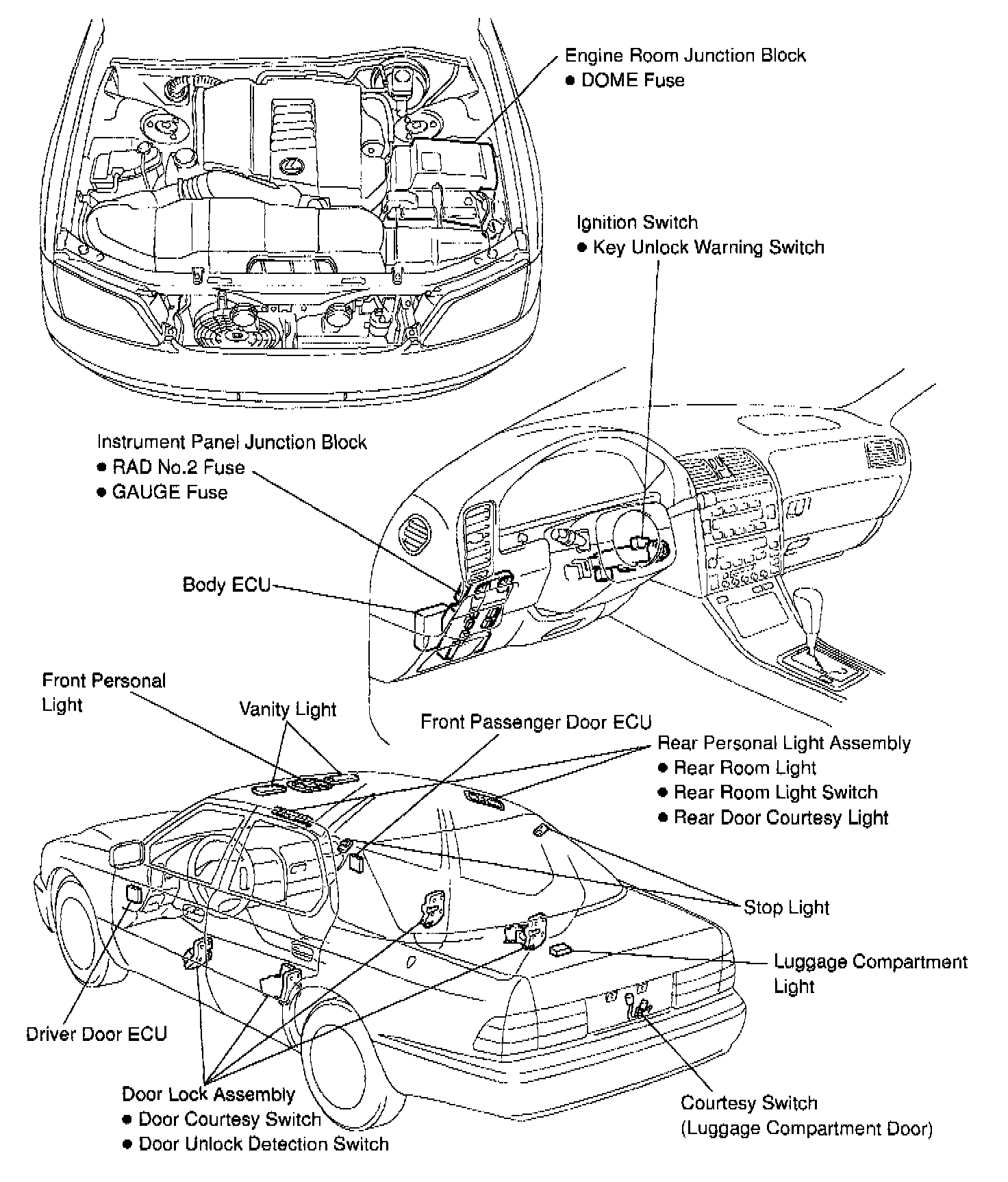 Engine Room Junction Block
● DOME Fuse

Ignition Switch
● Key Unlock Warning Switch

Instrument Panel Junction Block
● RAD No.2 Fuse
● GAUGE Fuse

Body ECU

Front Personal Light

Vanity Light

Front Passenger Door ECU

Rear Personal Light Assembly
● Rear Room Light
● Rear Room Light Switch
● Rear Door Courtesy Light

Stop Light

Luggage Compartment Light

Driver Door ECU

Door Lock Assembly
● Door Courtesy Switch
● Door Unlock Detection Switch

Courtesy Switch
(Luggage Compartment Door)