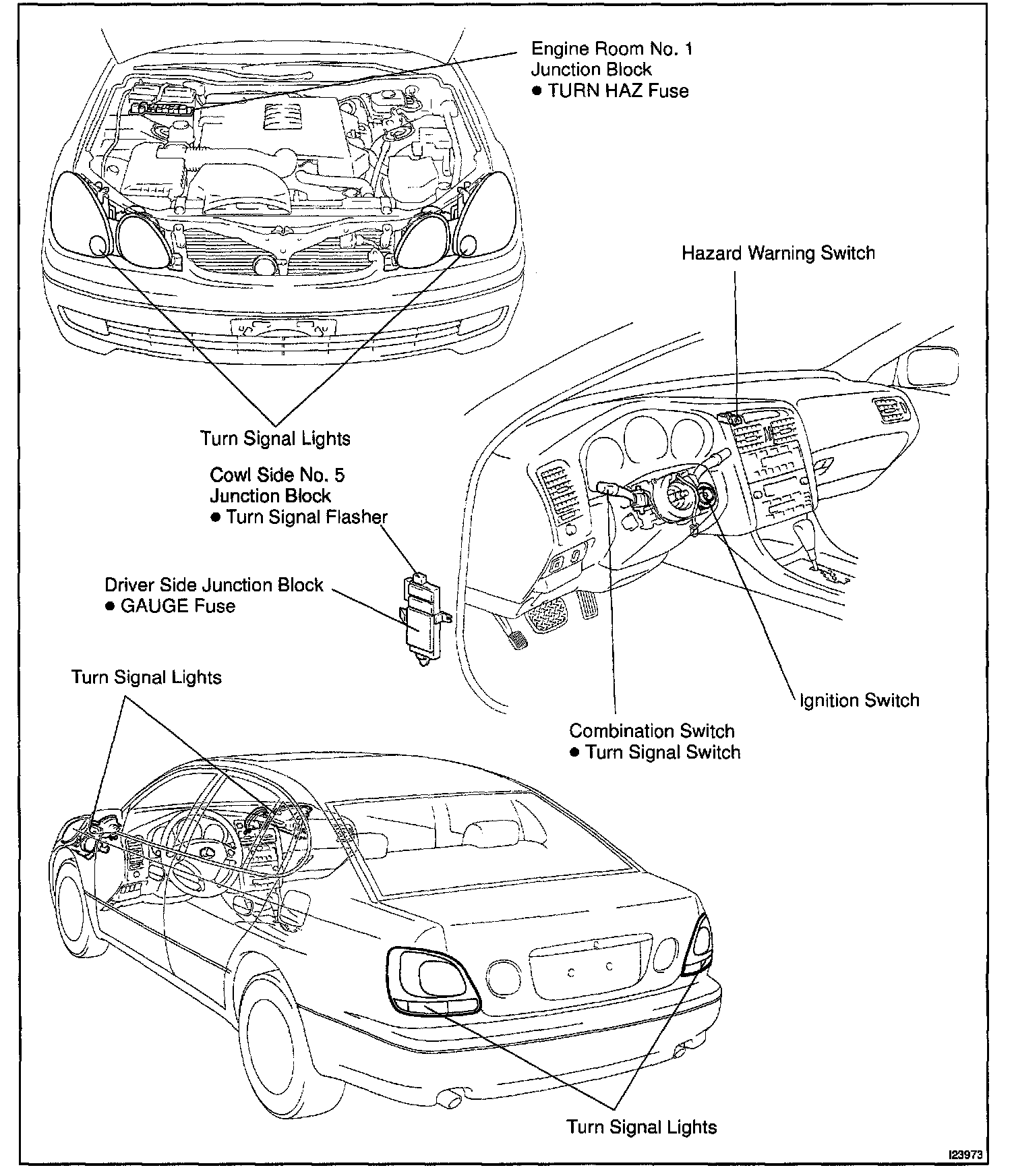 Engine Room No. 1
Junction Block
● TURN HAZ Fuse

Hazard Warning Switch

Turn Signal Lights

Cowl Side No. 5
Junction Block
● Turn Signal Flasher

Driver Side Junction Block
● GAUGE Fuse

Turn Signal Lights

Ignition Switch

Combination Switch
● Turn Signal Switch

Turn Signal Lights

I23973