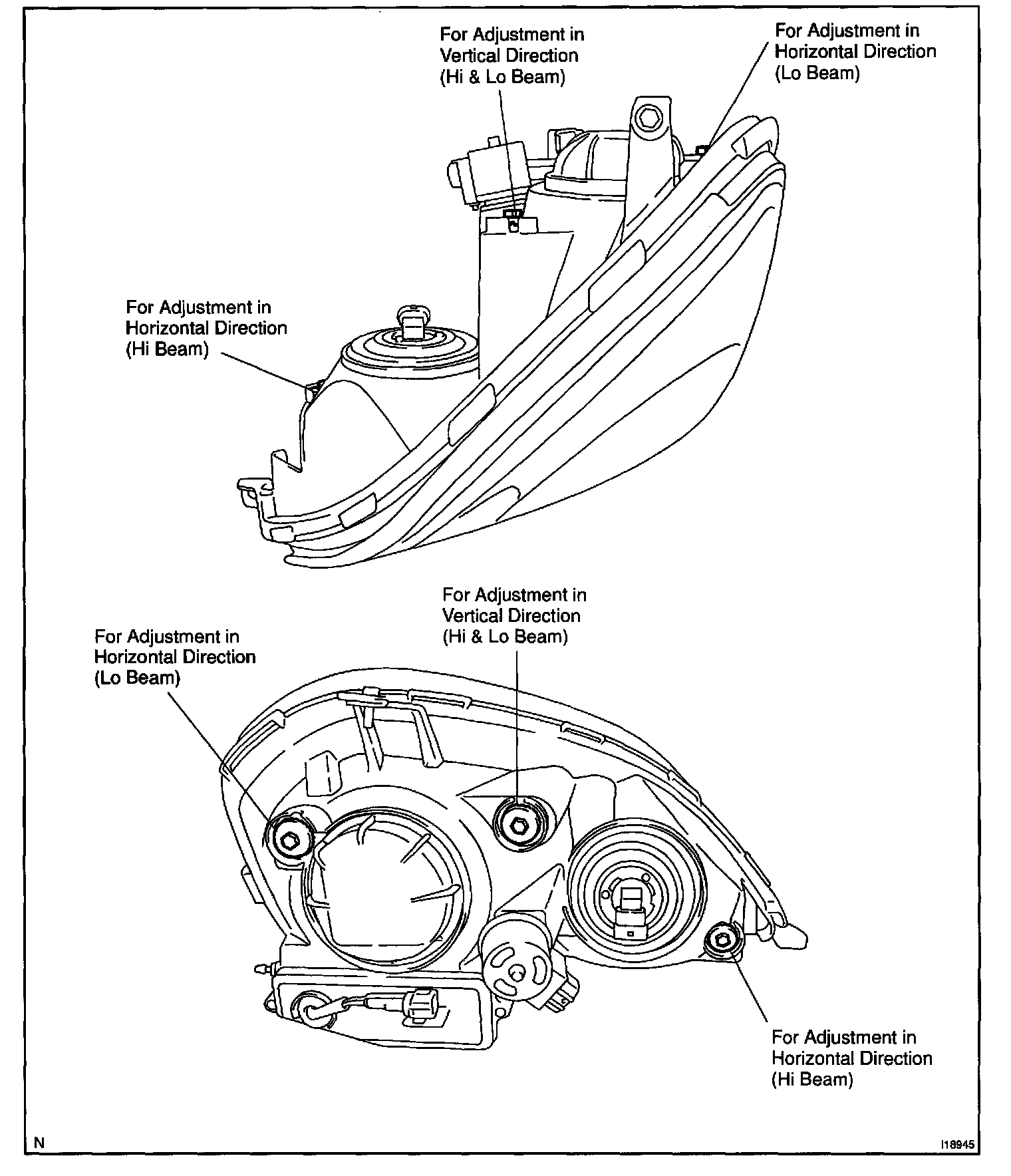 For Adjustment in Vertical Direction (Hi & Lo Beam)

For Adjustment in Horizontal Direction (Lo Beam)

For Adjustment in Horizontal Direction (Hi Beam)

For Adjustment in Vertical Direction (Hi & Lo Beam)

For Adjustment in Horizontal Direction (Lo Beam)

For Adjustment in Horizontal Direction (Hi Beam)

N

I18945