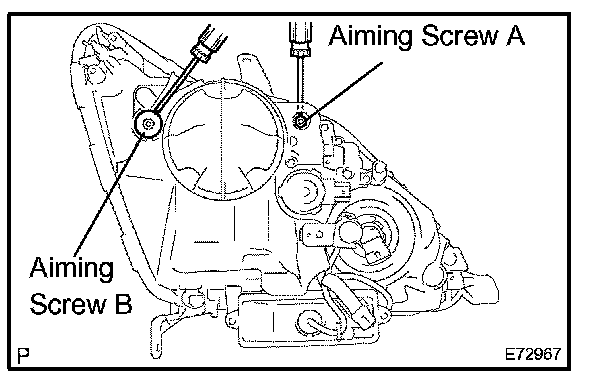 Aiming Screw A

Aiming Screw B

P

E72967