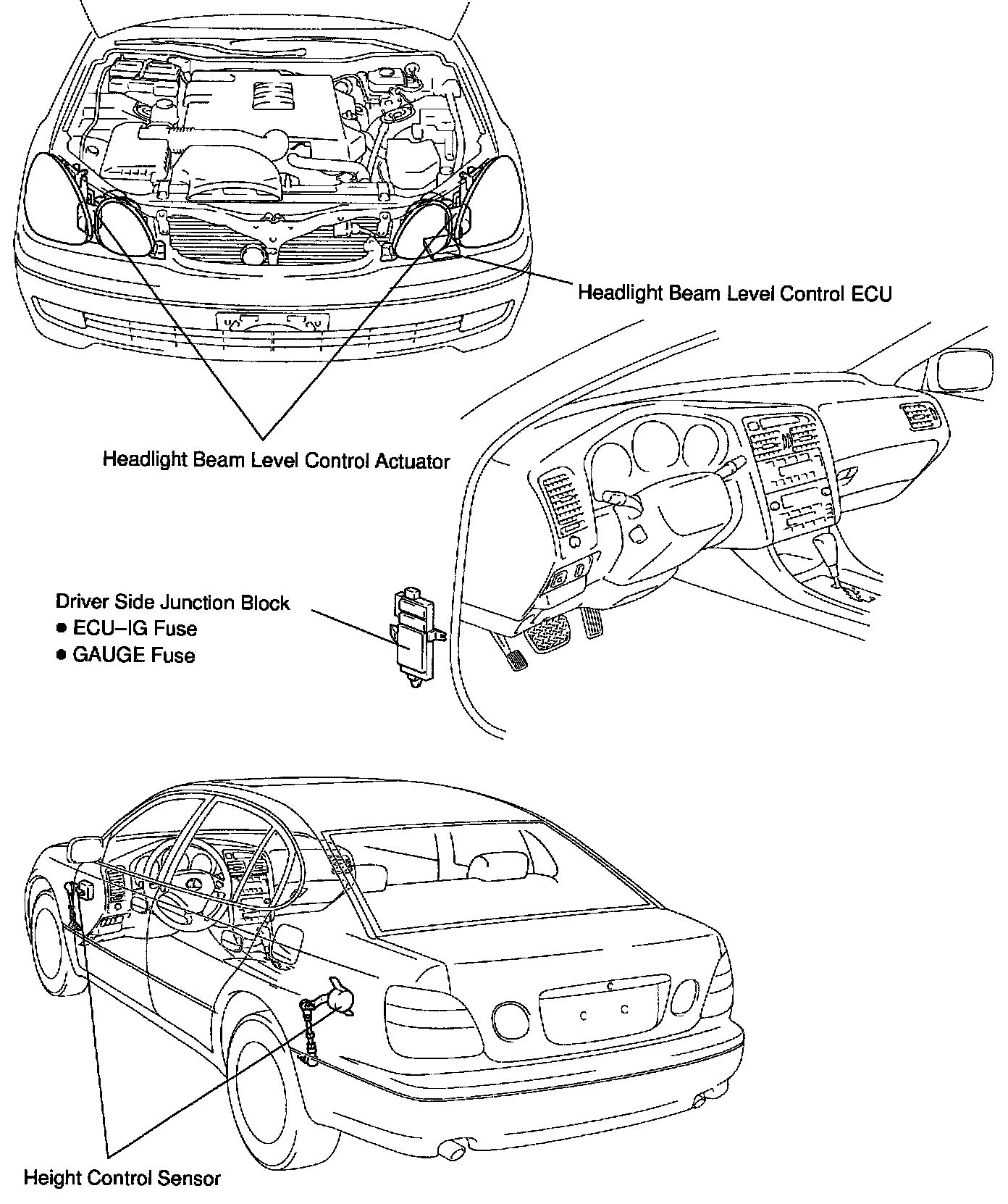 Headlight Beam Level Control ECU

Headlight Beam Level Control Actuator

Driver Side Junction Block
● ECU–IG Fuse
● GAUGE Fuse

Height Control Sensor