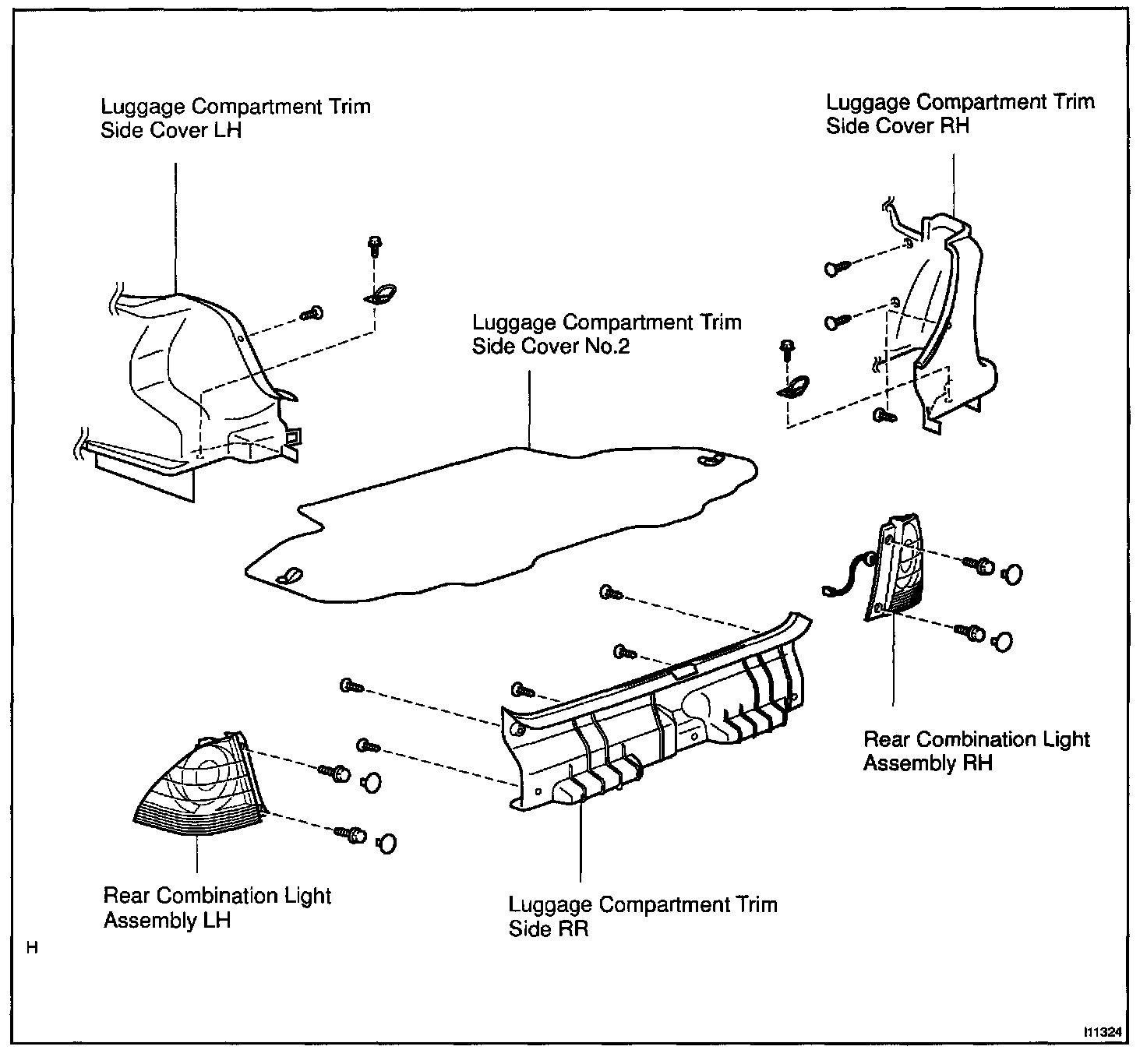 Luggage Compartment Trim Side Cover LH

Luggage Compartment Trim Side Cover RH

Luggage Compartment Trim Side Cover No.2

Rear Combination Light Assembly RH

Rear Combination Light Assembly LH

Luggage Compartment Trim Side RR

H

I11324