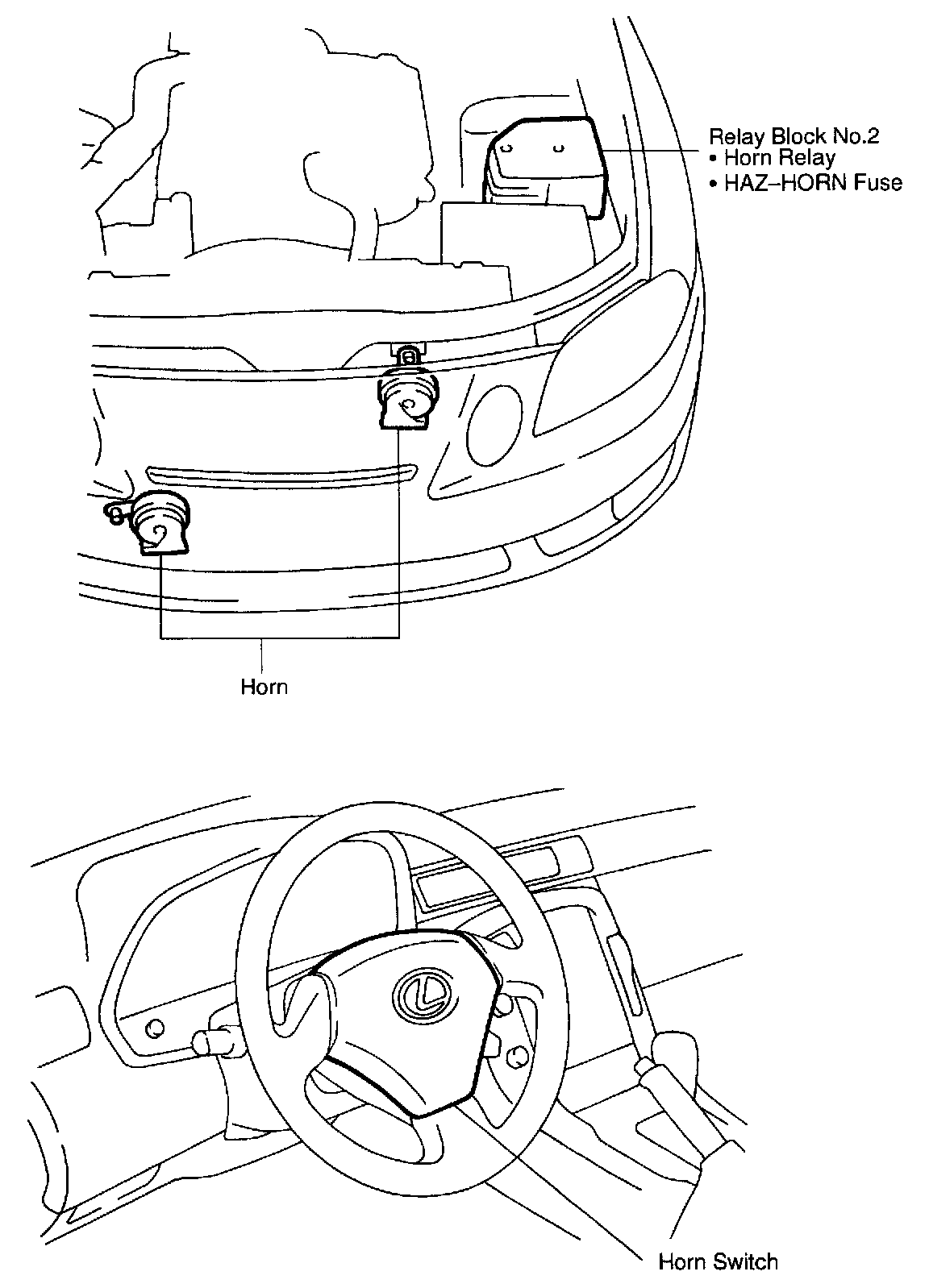 Relay Block No.2
• Horn Relay
• HAZ–HORN Fuse

Horn

Horn Switch