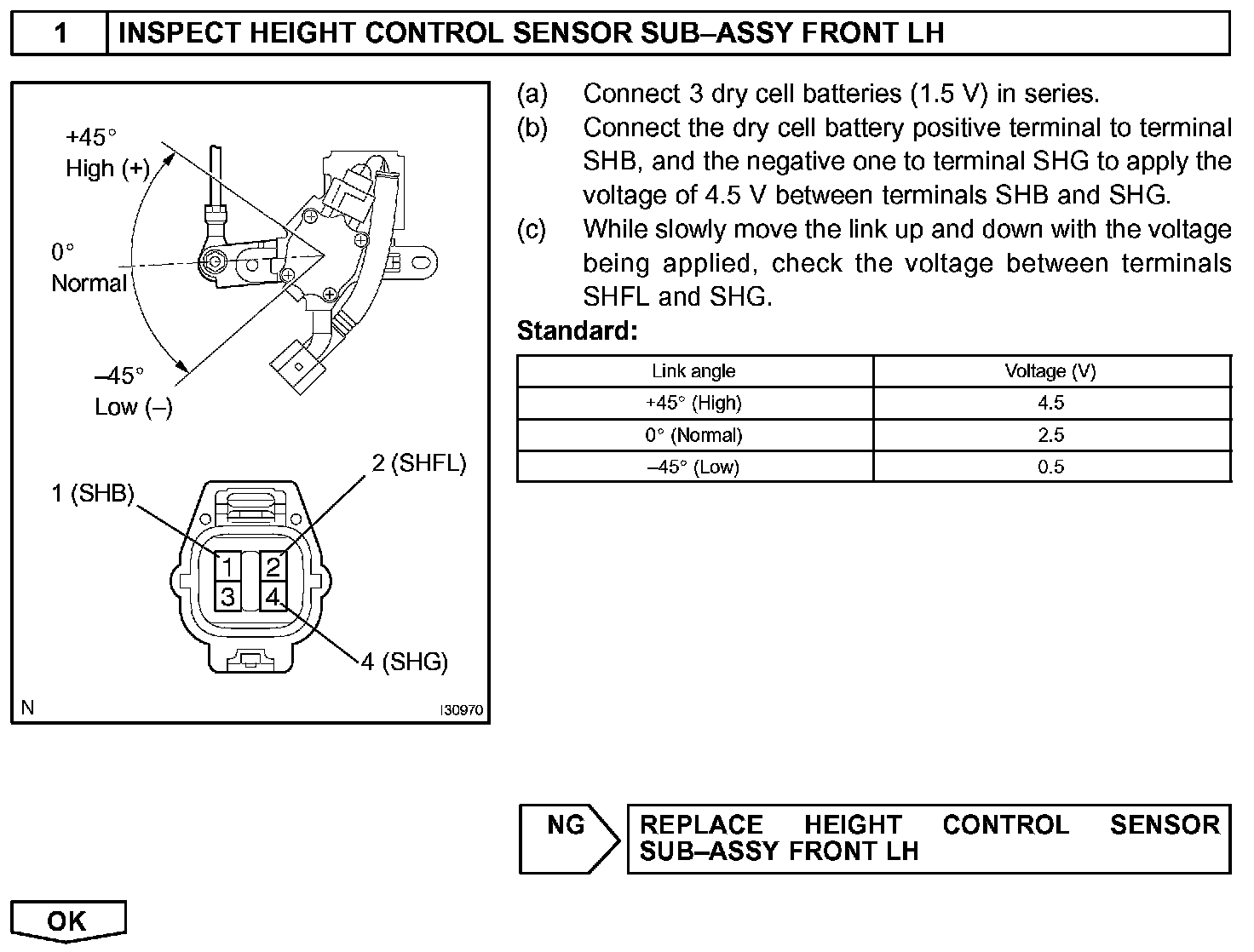 1 INSPECT HEIGHT CONTROL SENSOR SUB–ASSY FRONT LH

+45°
High (+)
0°
Normal
–45°
Low (–)

1 (SHB)
2 (SHFL)
1 2
3 4
4 (SHG)

N I30970

(a) Connect 3 dry cell batteries (1.5 V) in series.
(b) Connect the dry cell battery positive terminal to terminal SHB, and the negative one to terminal SHG to apply the voltage of 4.5 V between terminals SHB and SHG.
(c) While slowly move the link up and down with the voltage being applied, check the voltage between terminals SHFL and SHG.

Standard:

| Link angle | Voltage (V) |
|---|---|
| +45° (High) | 4.5 |
| 0° (Normal) | 2.5 |
| –45° (Low) | 0.5 |

NG REPLACE HEIGHT CONTROL SENSOR SUB–ASSY FRONT LH

OK