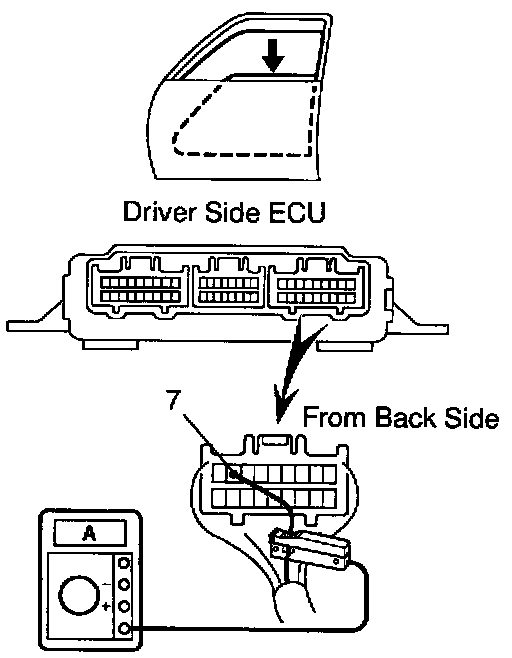 Driver Side ECU

7

From Back Side

A

−

+