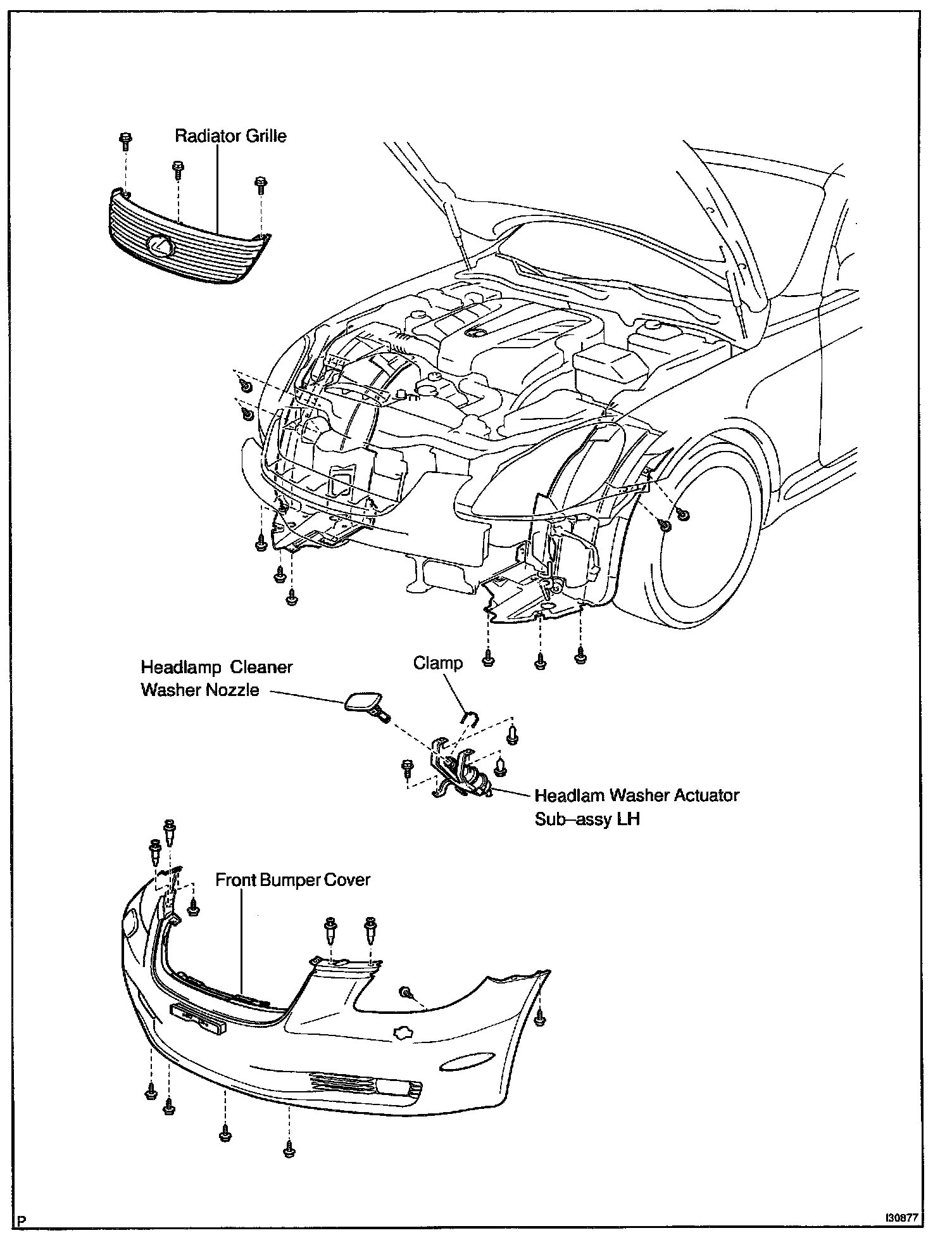 Radiator Grille

Headlamp Cleaner Washer Nozzle

Clamp

Headlam Washer Actuator Sub–assy LH

Front Bumper Cover

P

I30877