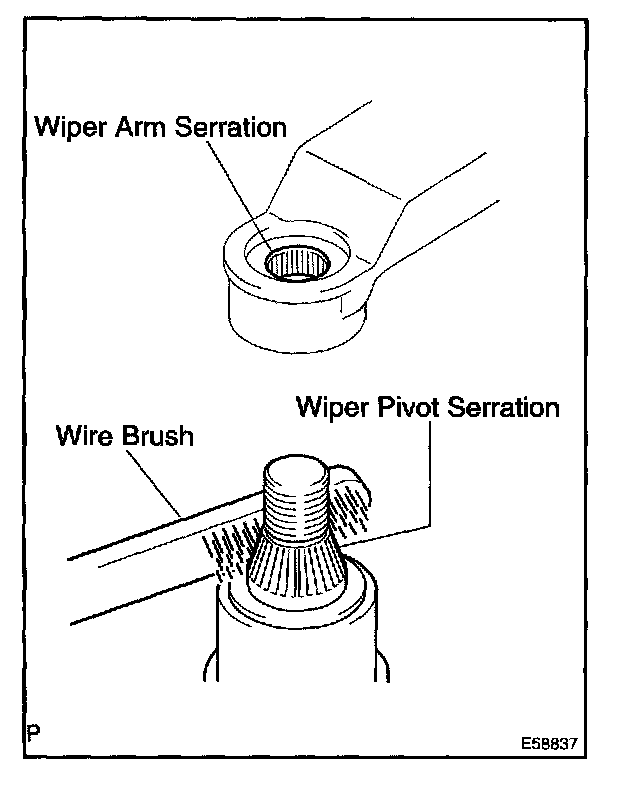 Wiper Arm Serration

Wiper Pivot Serration

Wire Brush

P

E58837