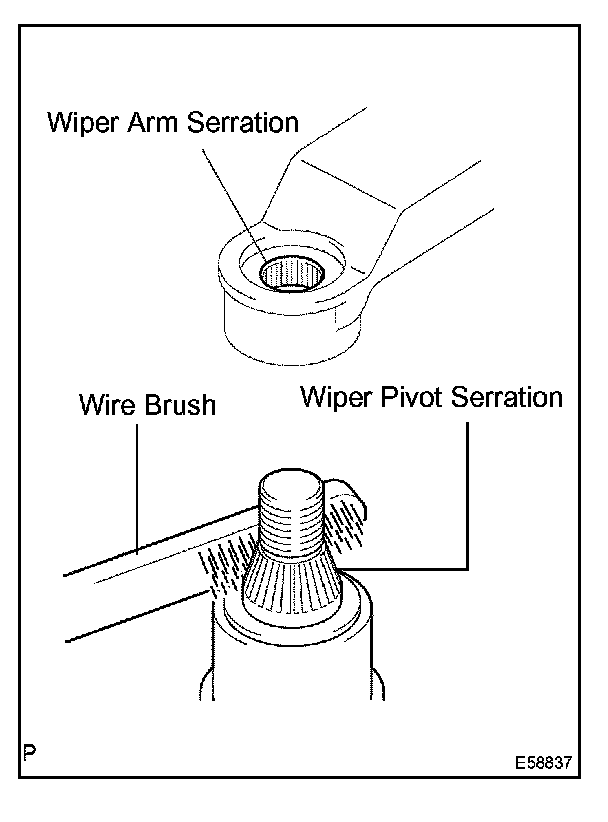 Wiper Arm Serration

Wire Brush

Wiper Pivot Serration

P

E58837