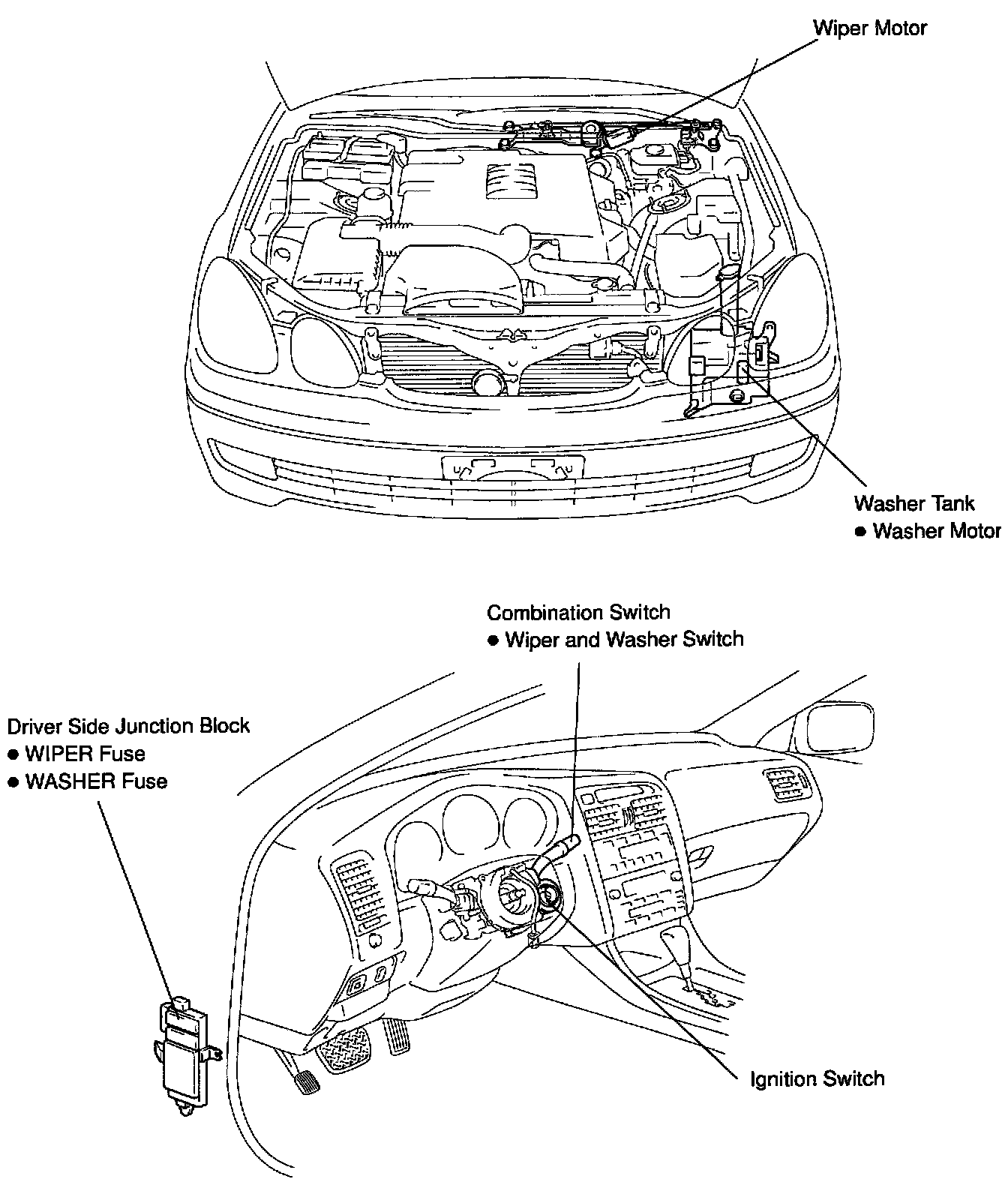 Wiper Motor

Washer Tank
● Washer Motor

Combination Switch
● Wiper and Washer Switch

Driver Side Junction Block
● WIPER Fuse
● WASHER Fuse

Ignition Switch