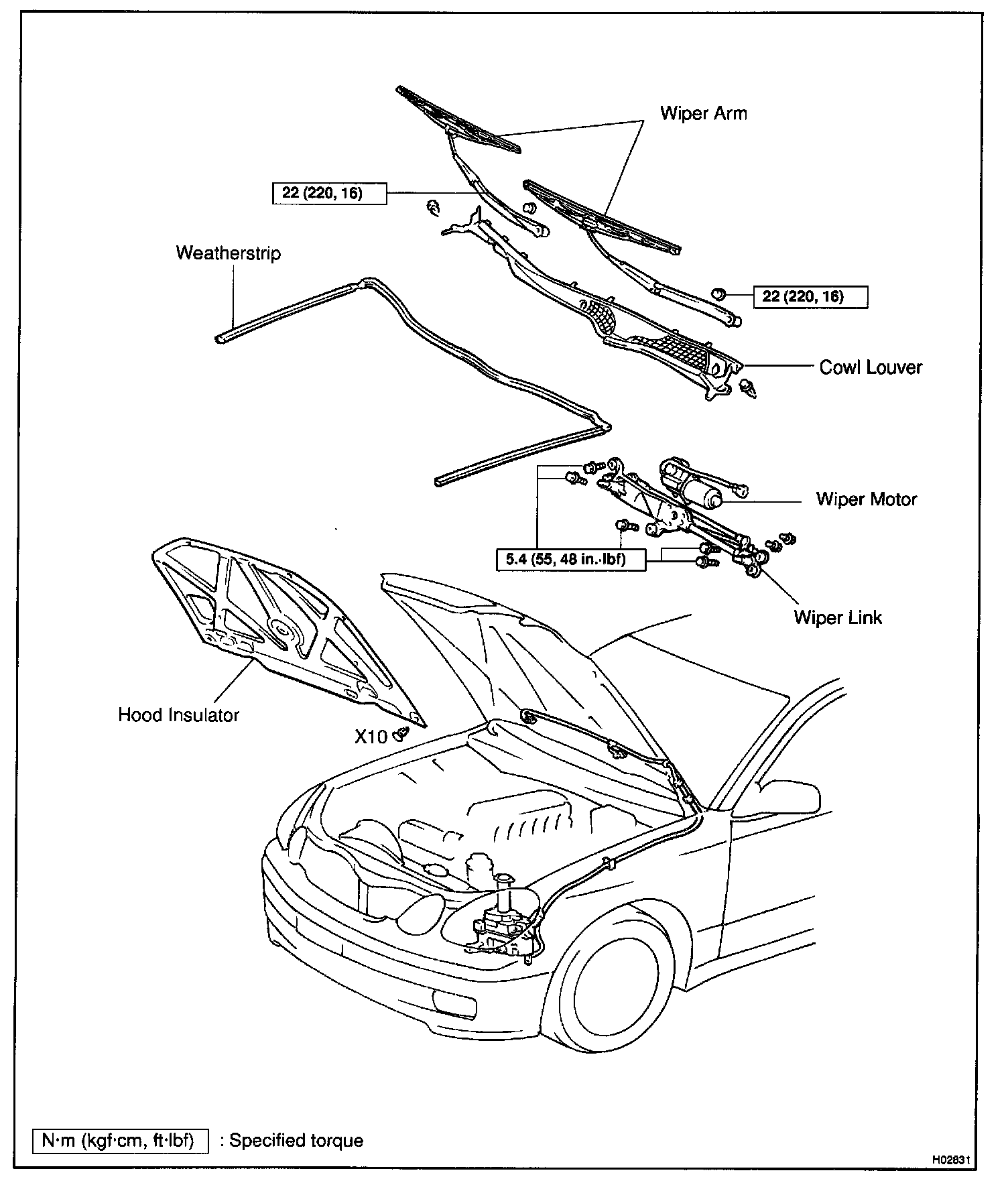 Wiper Arm

22 (220, 16)

Weatherstrip

22 (220, 16)

Cowl Louver

Wiper Motor

5.4 (55, 48 in.·lbf)

Wiper Link

Hood Insulator

X10

N·m (kgf·cm, ft·lbf) : Specified torque

H02831