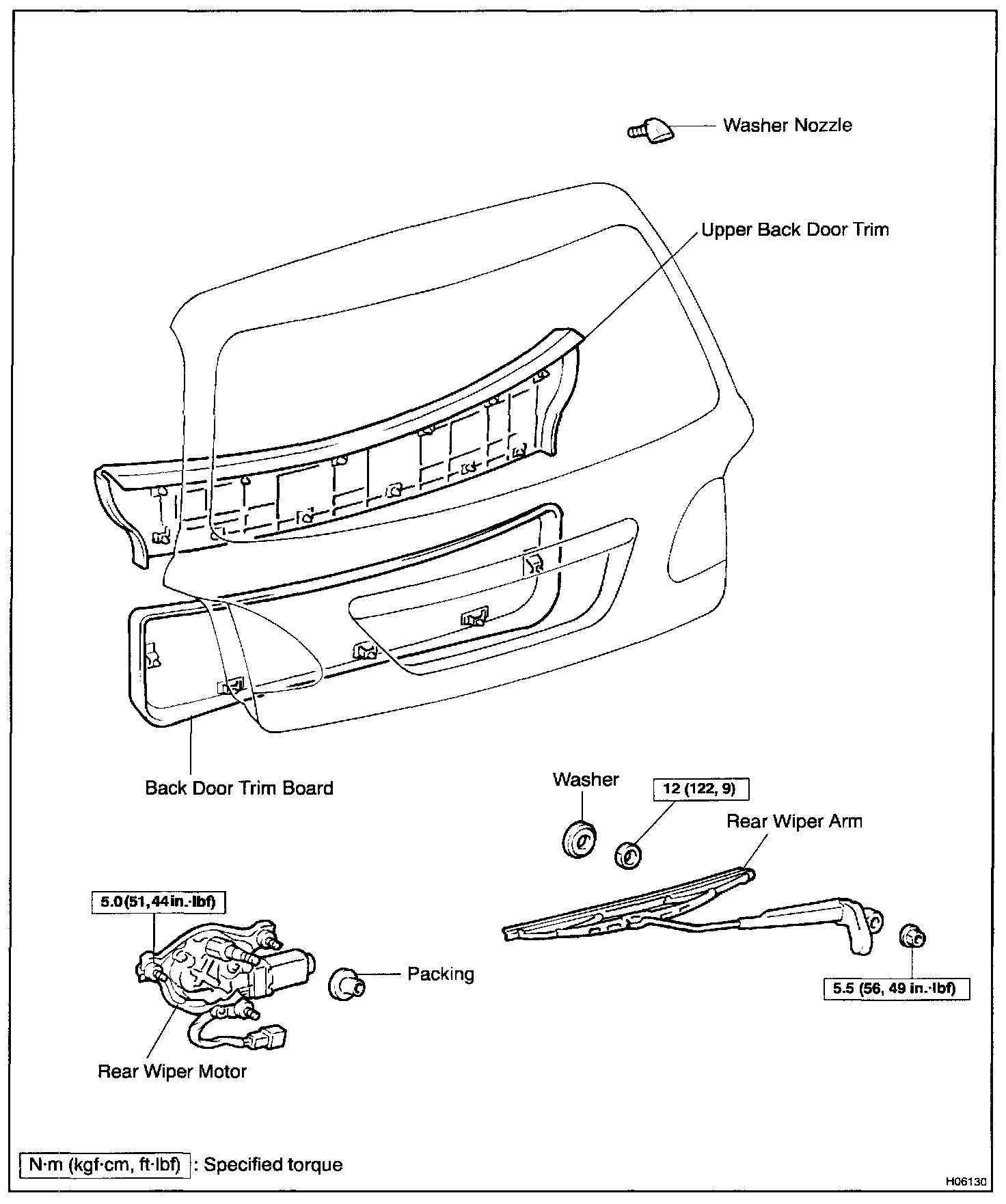 Washer Nozzle

Upper Back Door Trim

Back Door Trim Board

Washer

12 (122, 9)

Rear Wiper Arm

5.0 (51, 44 in.·lbf)

Packing

5.5 (56, 49 in.·lbf)

Rear Wiper Motor

N·m (kgf·cm, ft·lbf) : Specified torque

H06130