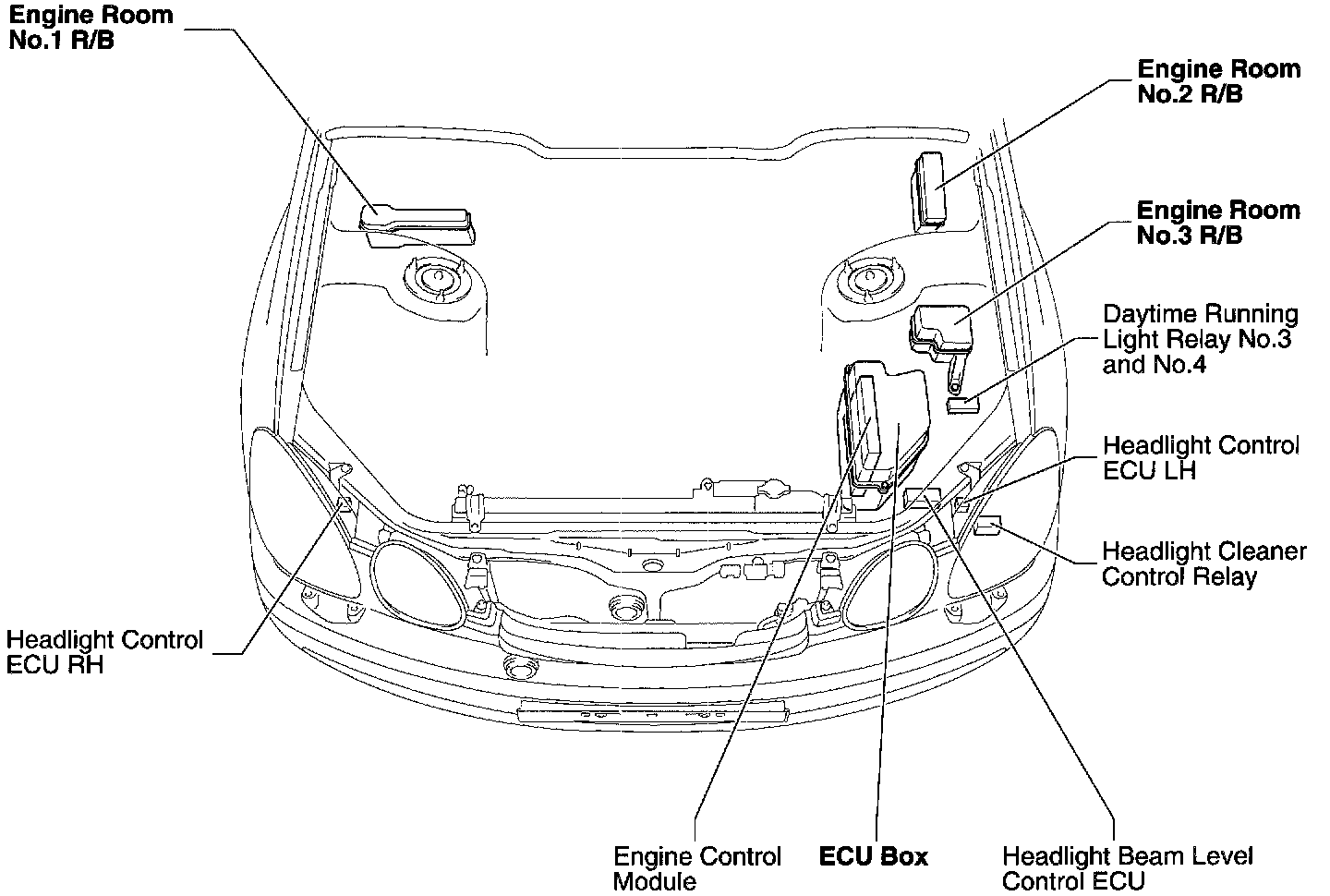 Engine Room No.1 R/B

Engine Room No.2 R/B

Engine Room No.3 R/B

Daytime Running Light Relay No.3 and No.4

Headlight Control ECU LH

Headlight Cleaner Control Relay

Headlight Control ECU RH

Engine Control Module

ECU Box

Headlight Beam Level Control ECU