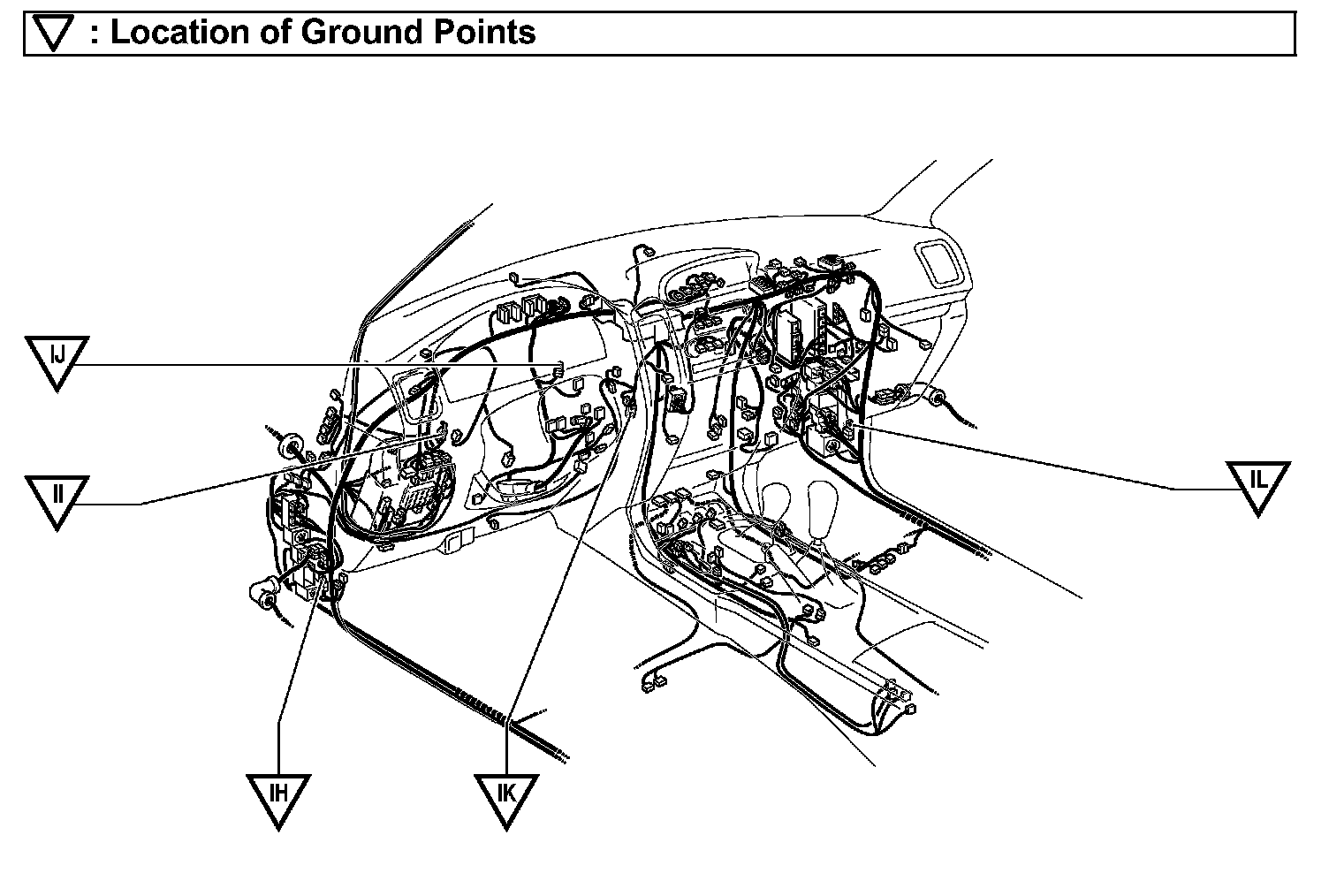 : Location of Ground Points

IJ

II

IL

IH

IK