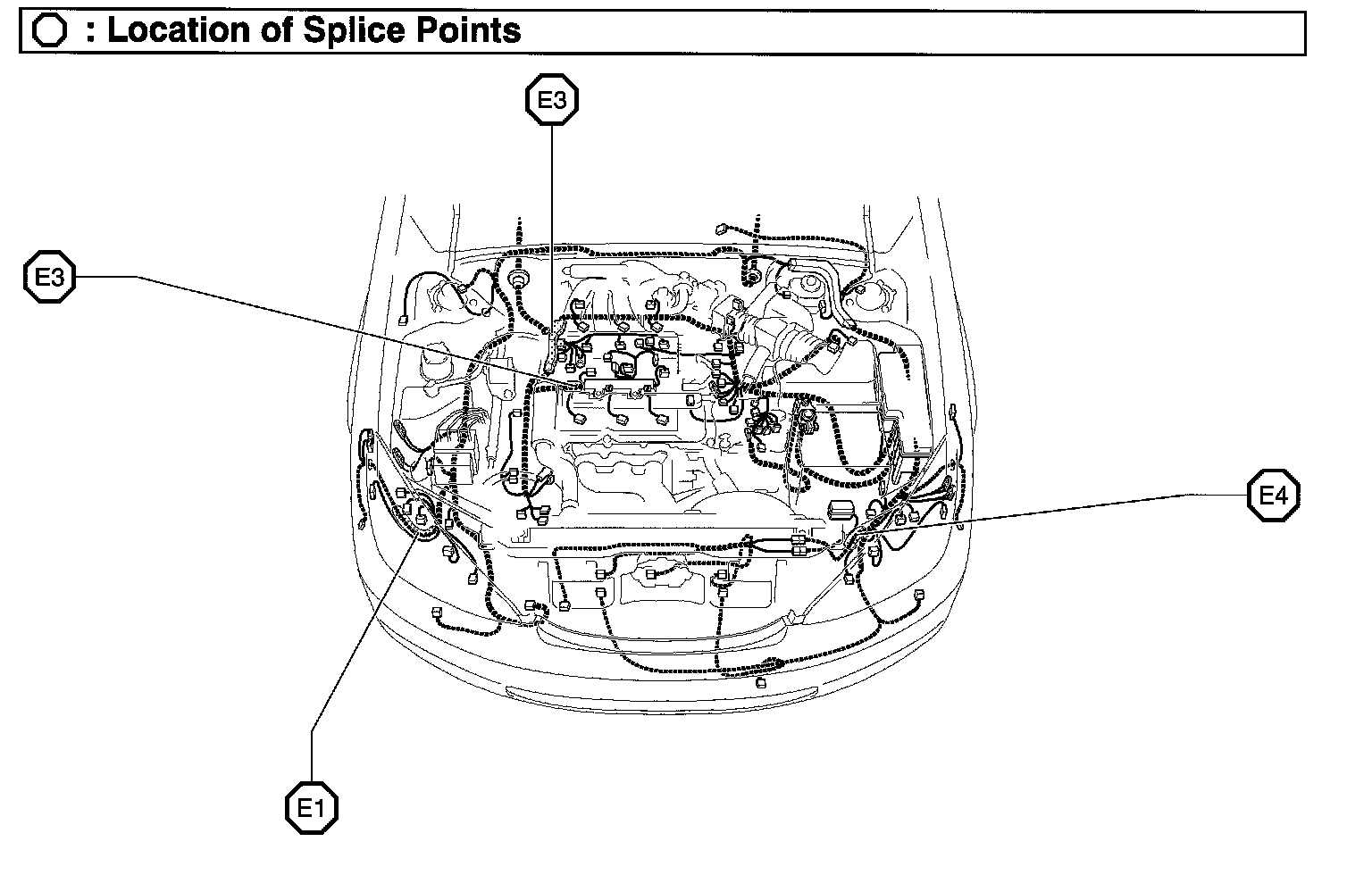 : Location of Splice Points

E3

E3

E4

E1