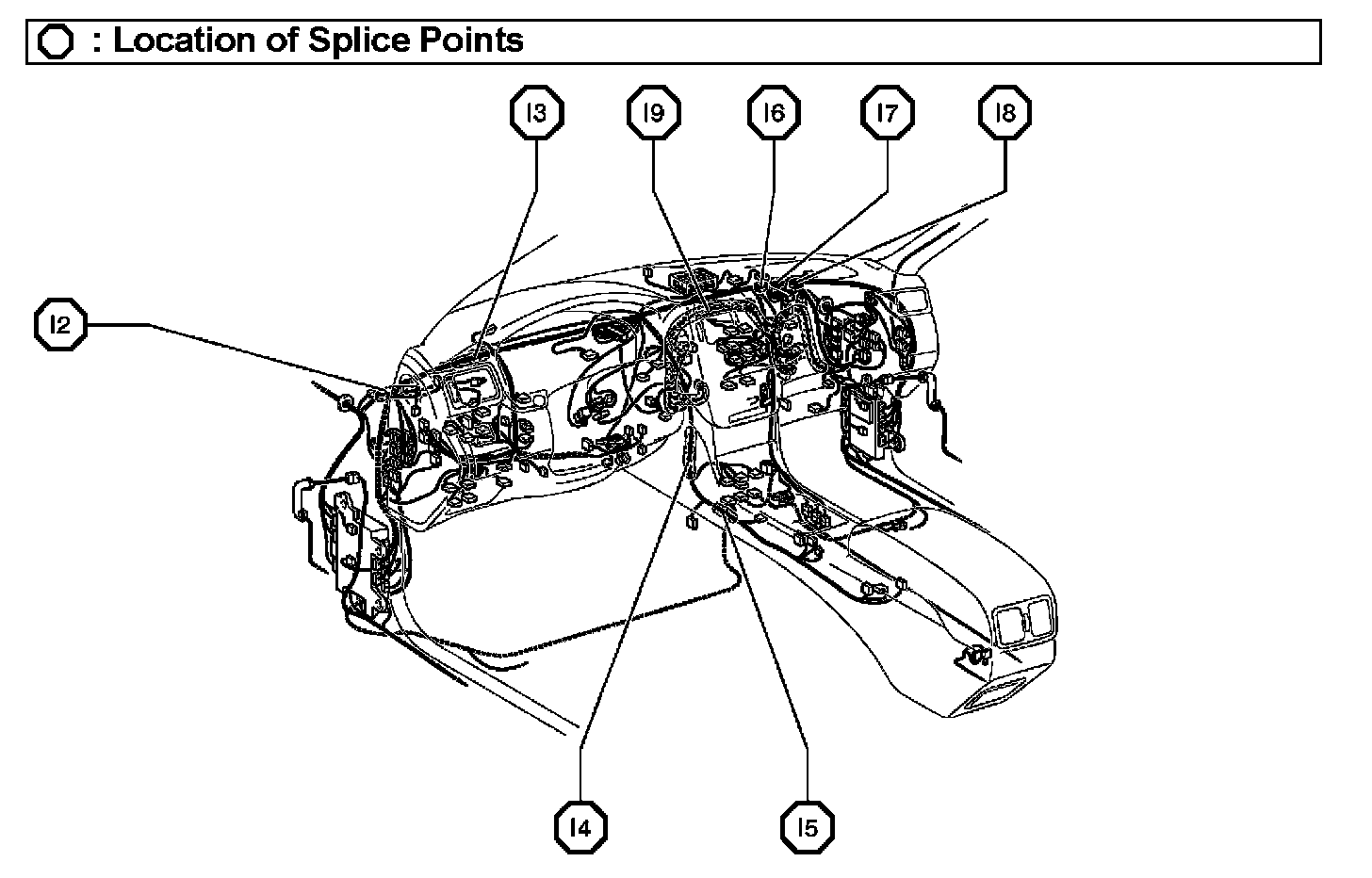 : Location of Splice Points

I3
I9
I6
I7
I8
I2
I4
I5