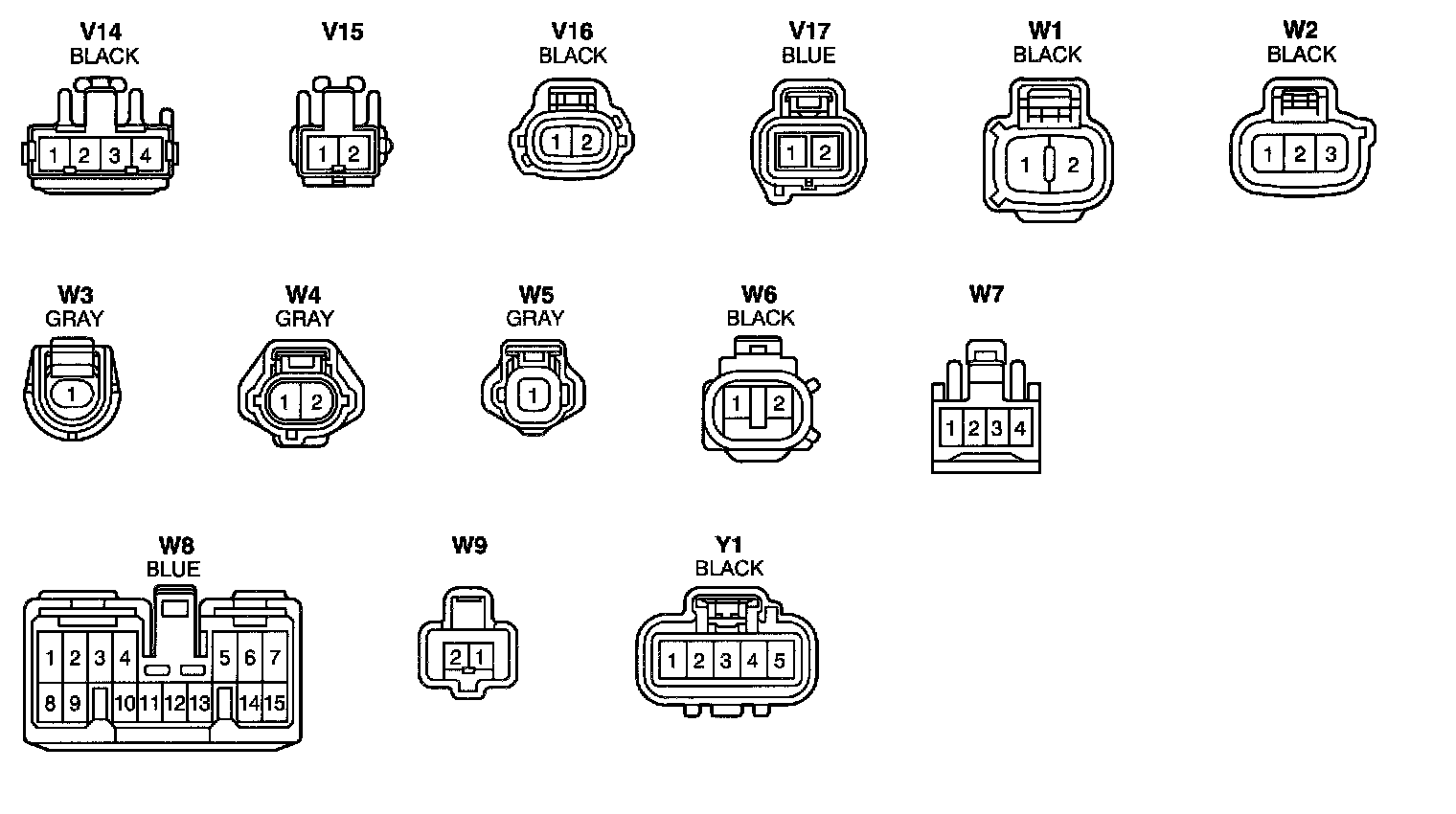 V14
BLACK
1 2 3 4

V15
1 2

V16
BLACK
1 2

V17
BLUE
1 2

W1
BLACK
1 2

W2
BLACK
1 2 3

W3
GRAY
1

W4
GRAY
1 2

W5
GRAY
1

W6
BLACK
1 2

W7
1 2 3 4

W8
BLUE
1 2 3 4 5 6 7
8 9 10 11 12 13 14 15

W9
2 1

Y1
BLACK
1 2 3 4 5