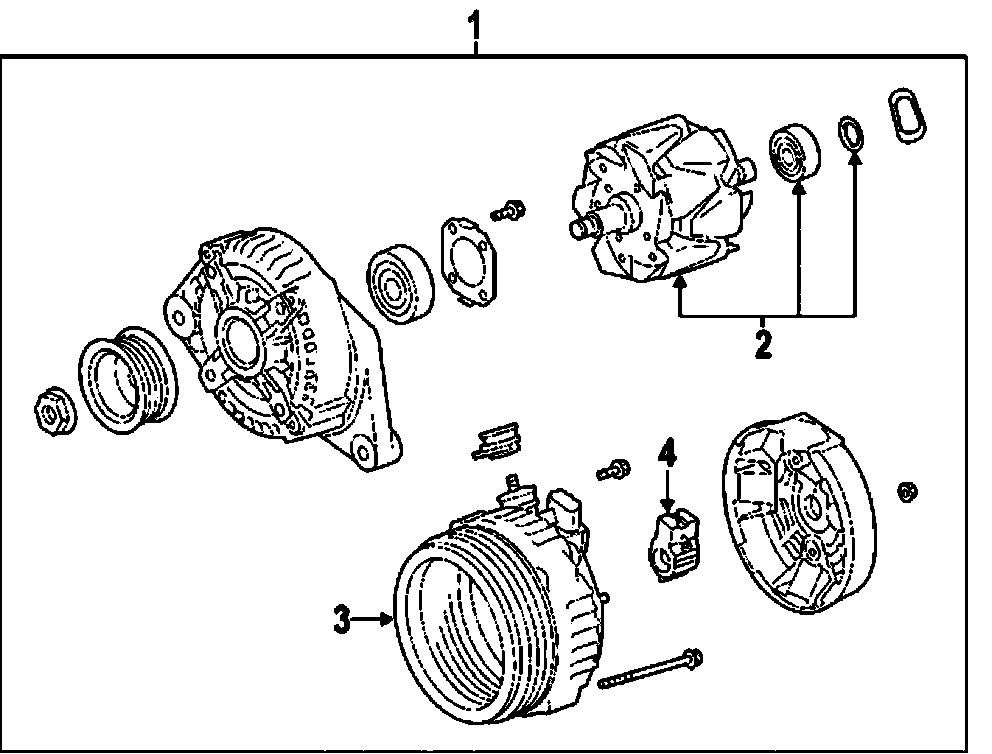 1
2
4
3