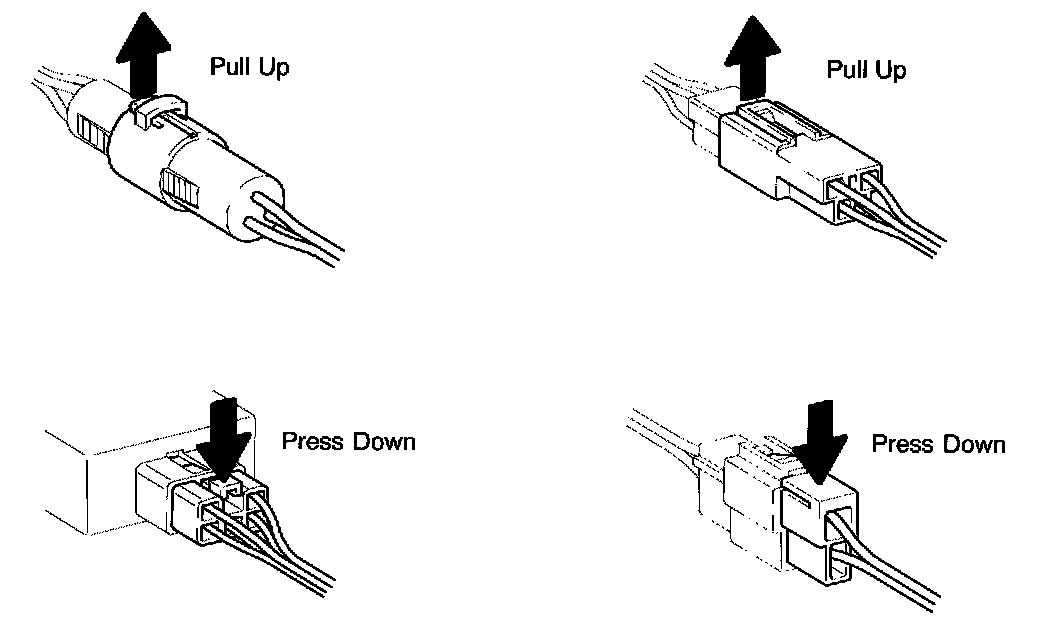 Pull Up

Pull Up

Press Down

Press Down