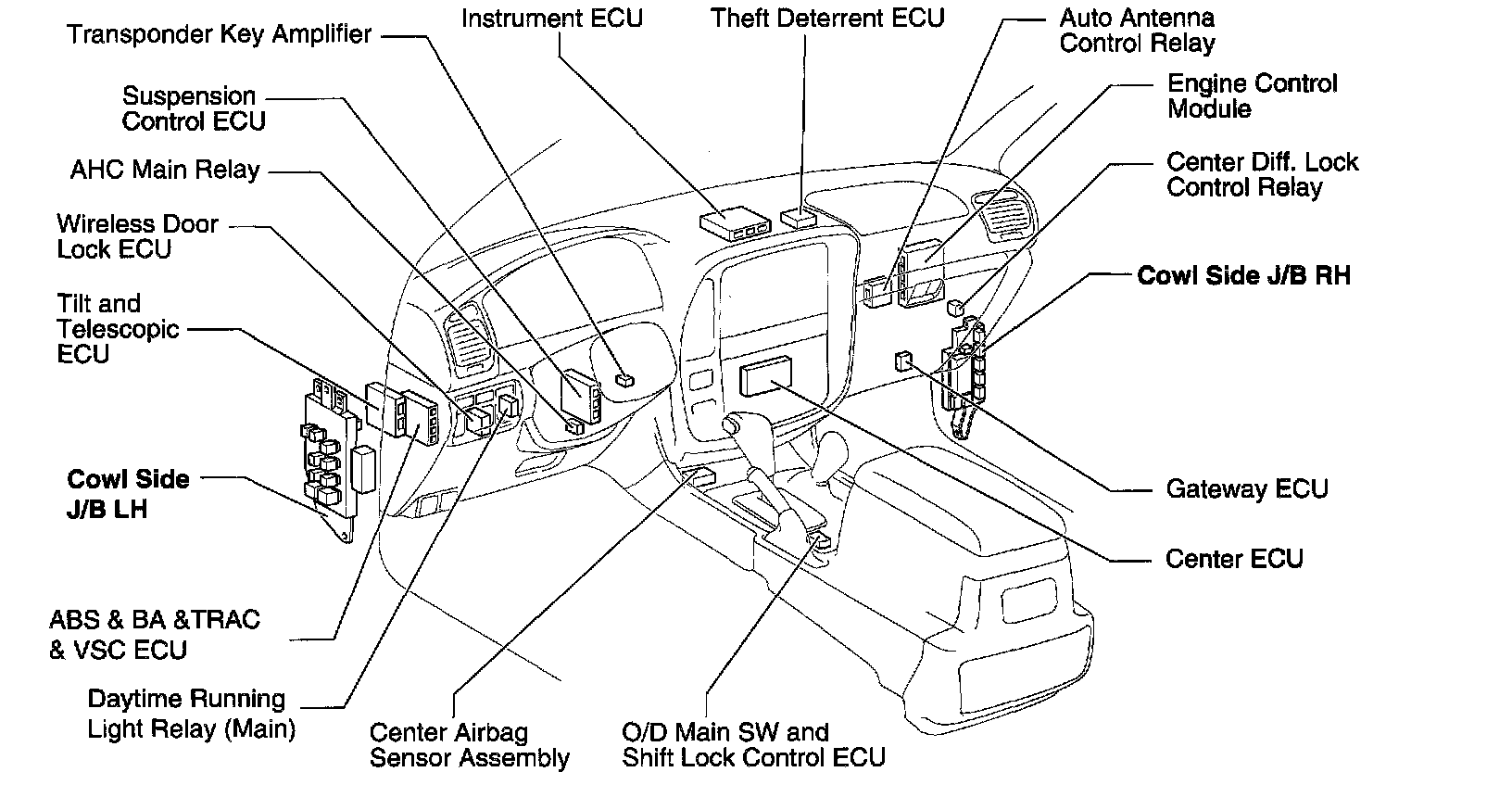 Transponder Key Amplifier

Instrument ECU

Theft Deterrent ECU

Auto Antenna Control Relay

Suspension Control ECU

Engine Control Module

AHC Main Relay

Center Diff. Lock Control Relay

Wireless Door Lock ECU

Cowl Side J/B RH

Tilt and Telescopic ECU

Cowl Side J/B LH

Gateway ECU

Center ECU

ABS & BA &TRAC & VSC ECU

Daytime Running Light Relay (Main)

Center Airbag Sensor Assembly

O/D Main SW and Shift Lock Control ECU