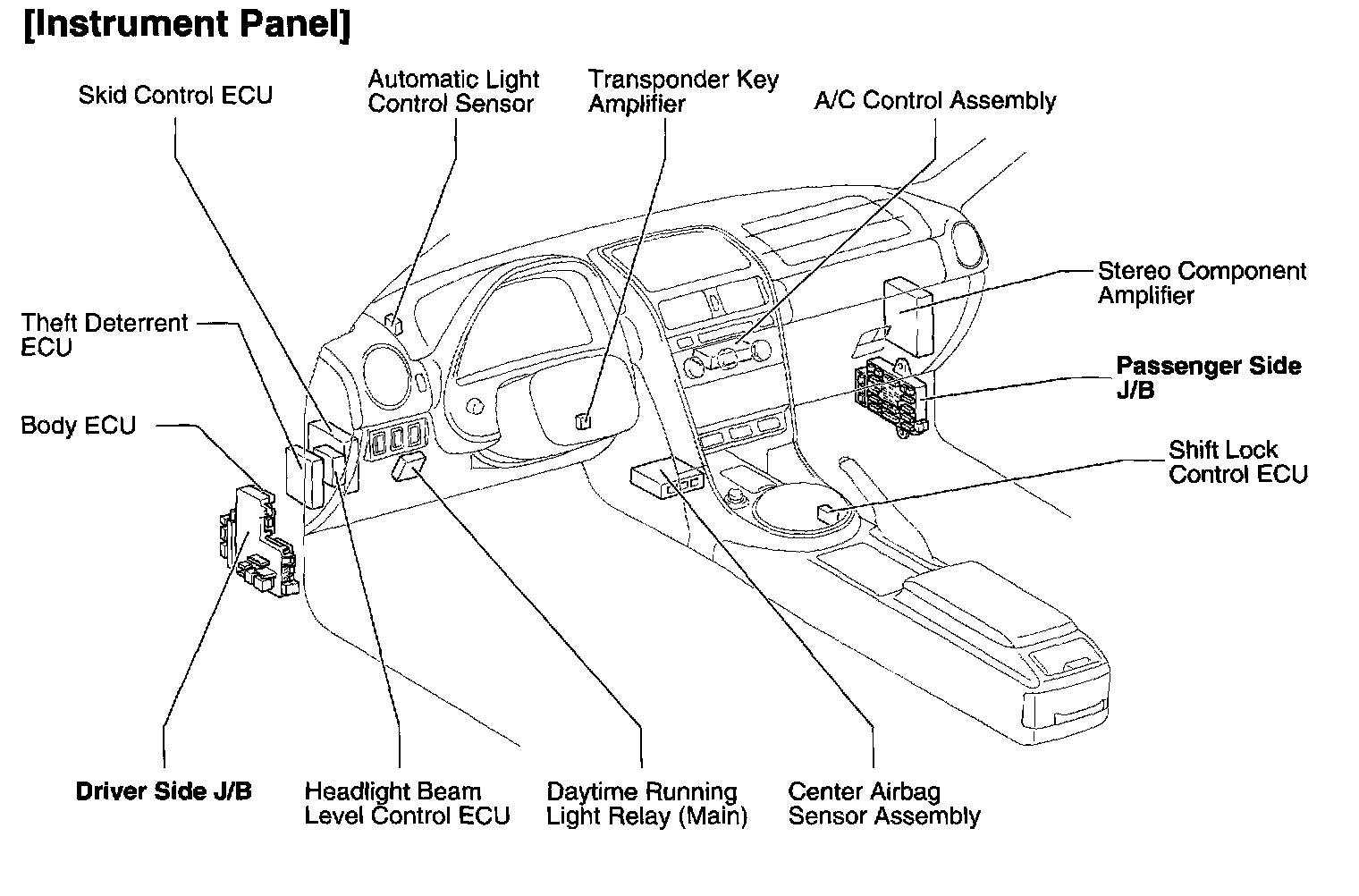 [Instrument Panel]

Skid Control ECU

Automatic Light Control Sensor

Transponder Key Amplifier

A/C Control Assembly

Stereo Component Amplifier

Theft Deterrent ECU

Passenger Side J/B

Body ECU

Shift Lock Control ECU

Driver Side J/B

Headlight Beam Level Control ECU

Daytime Running Light Relay (Main)

Center Airbag Sensor Assembly