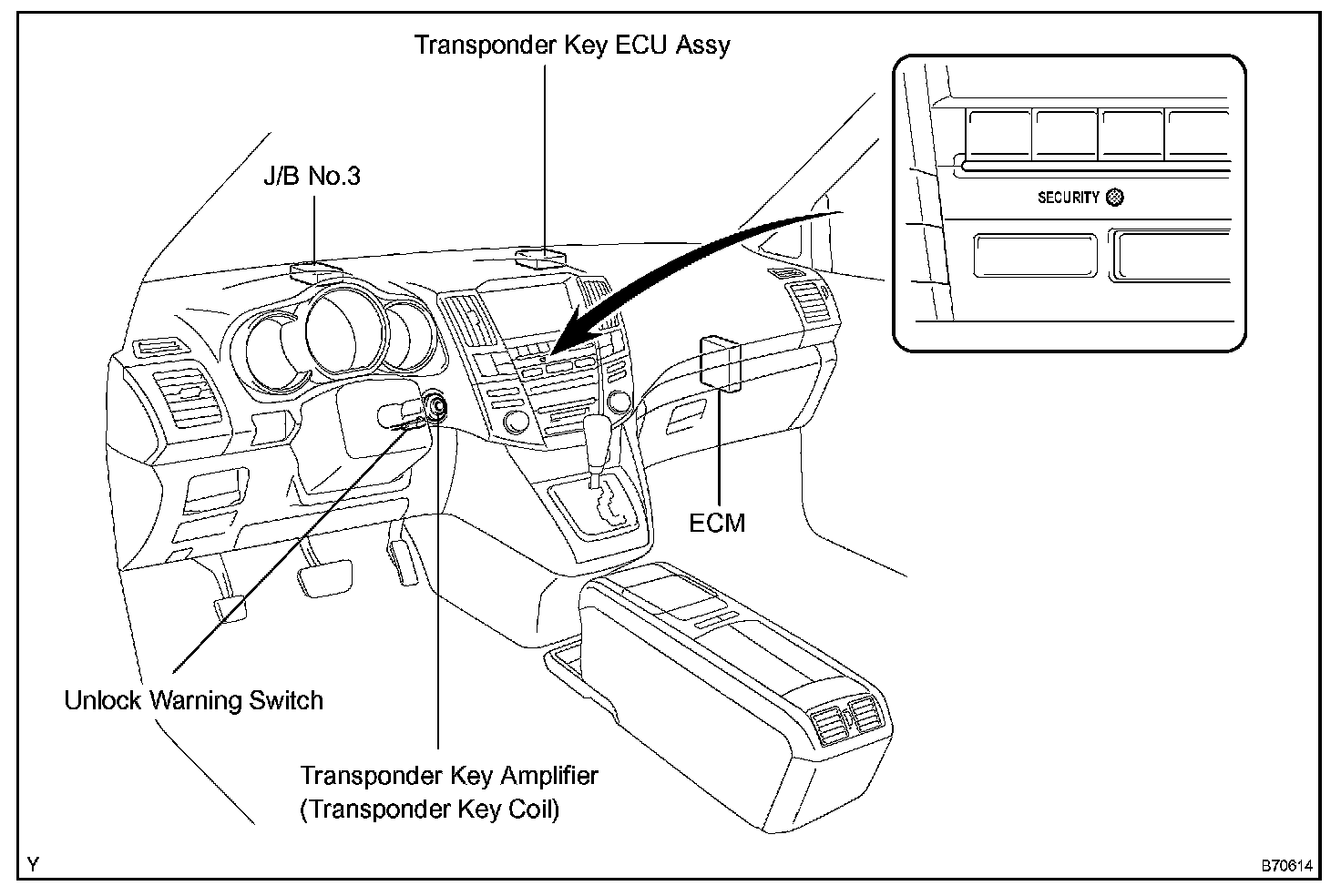 Transponder Key ECU Assy

J/B No.3

SECURITY

ECM

Unlock Warning Switch

Transponder Key Amplifier
(Transponder Key Coil)

Y

B70614