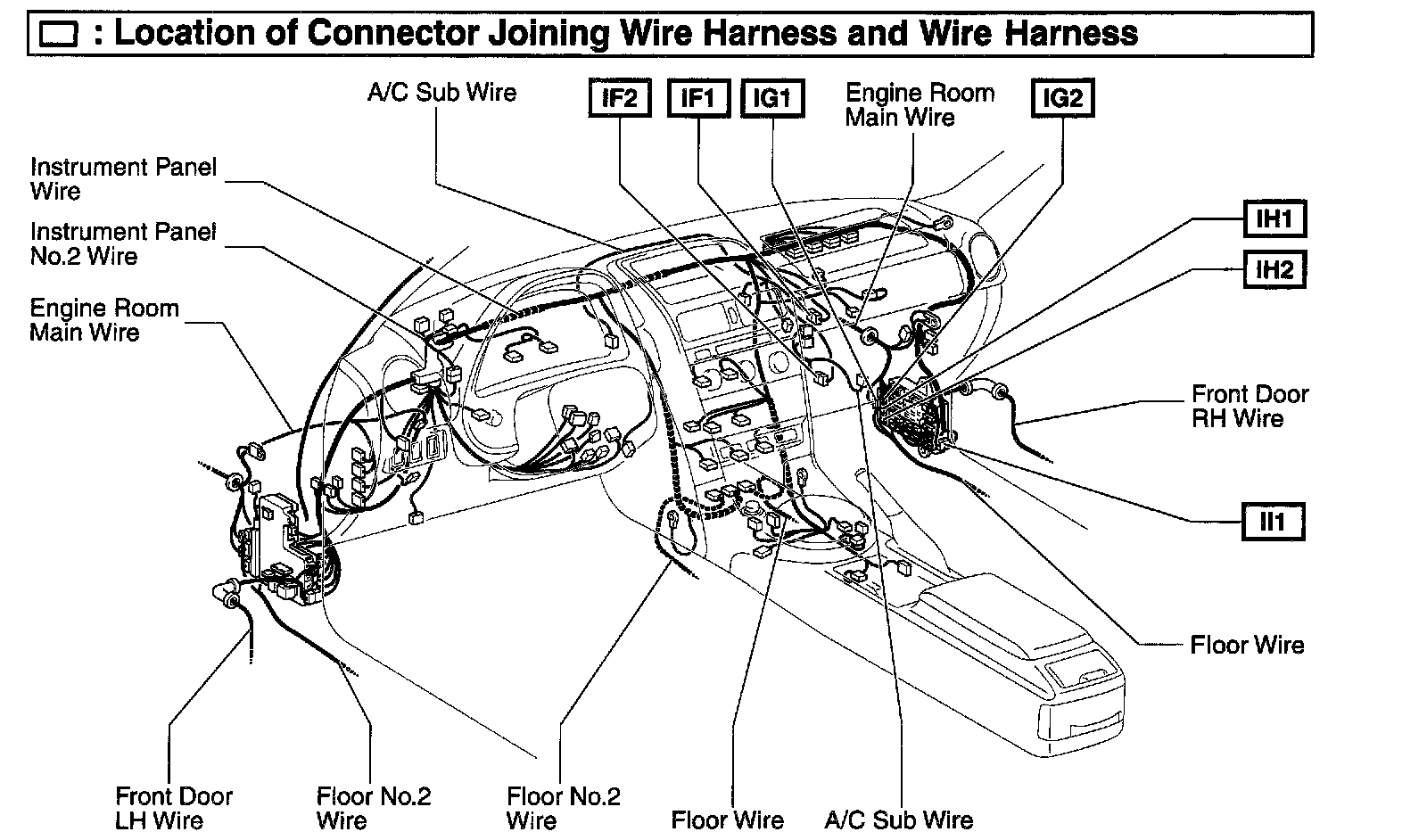 : Location of Connector Joining Wire Harness and Wire Harness

A/C Sub Wire

IF2

IF1

IG1

Engine Room Main Wire

IG2

Instrument Panel Wire

Instrument Panel No.2 Wire

Engine Room Main Wire

IH1

IH2

Front Door RH Wire

II1

Floor Wire

Front Door LH Wire

Floor No.2 Wire

Floor No.2 Wire

Floor Wire

A/C Sub Wire